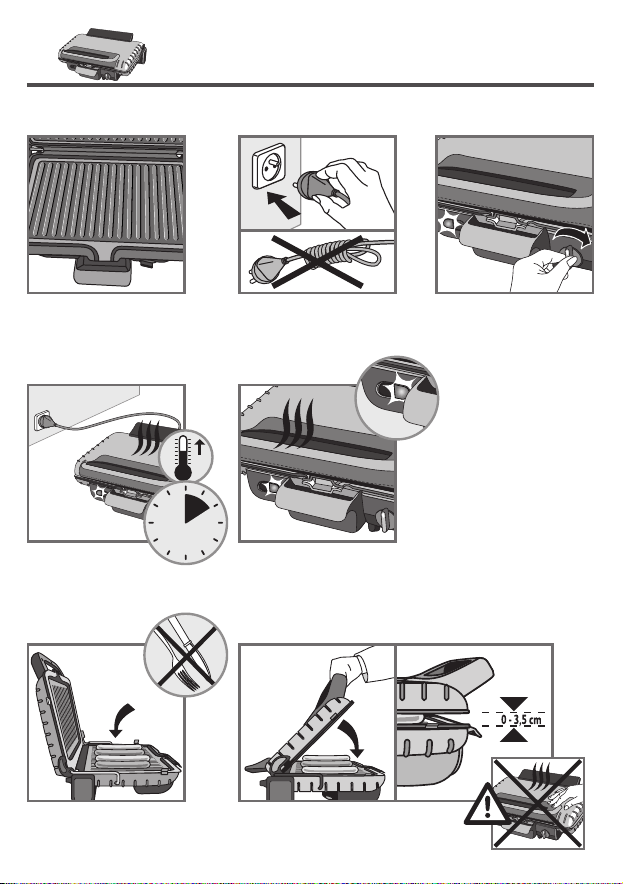 0 - 3,5 cm