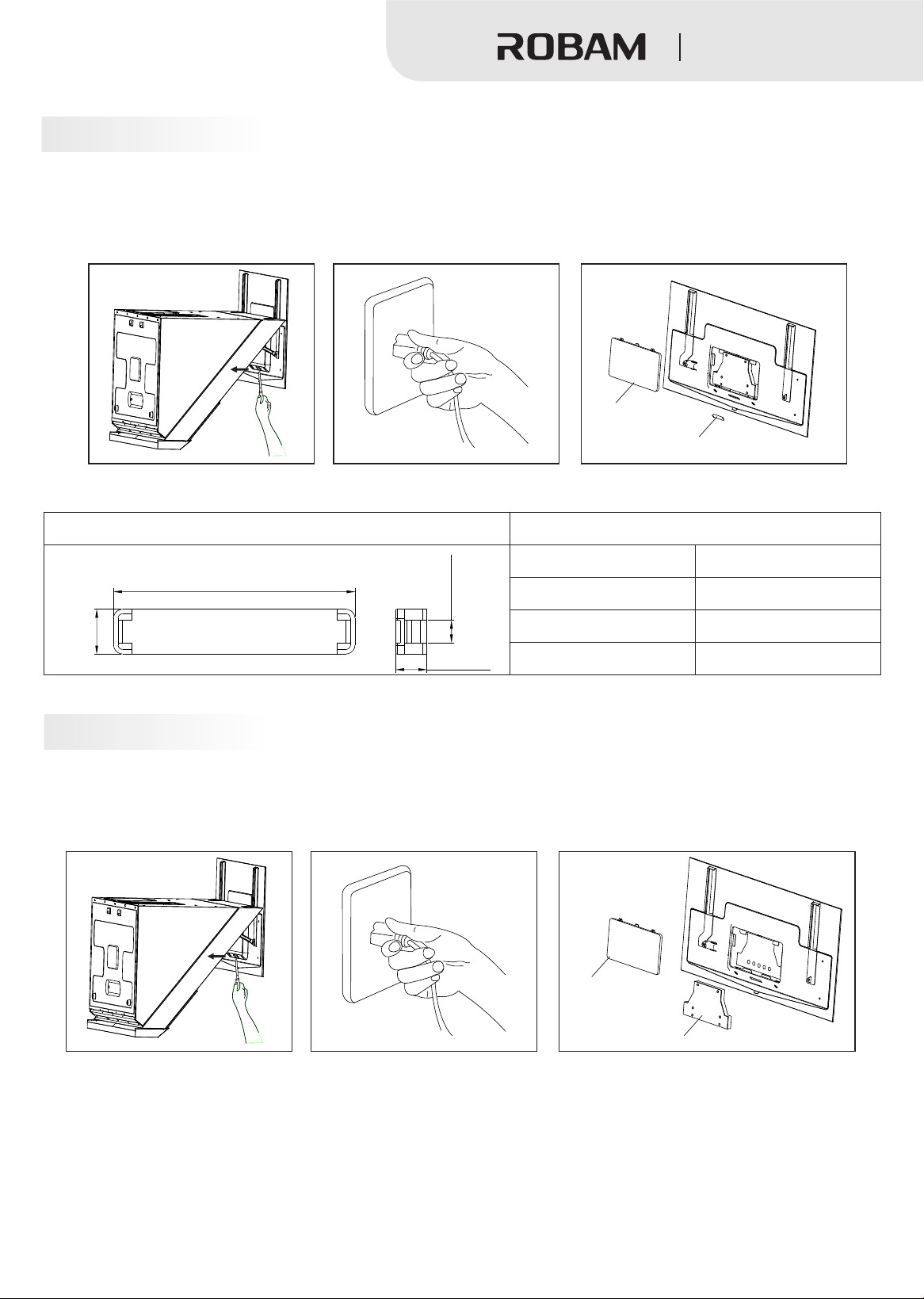 ROBAM