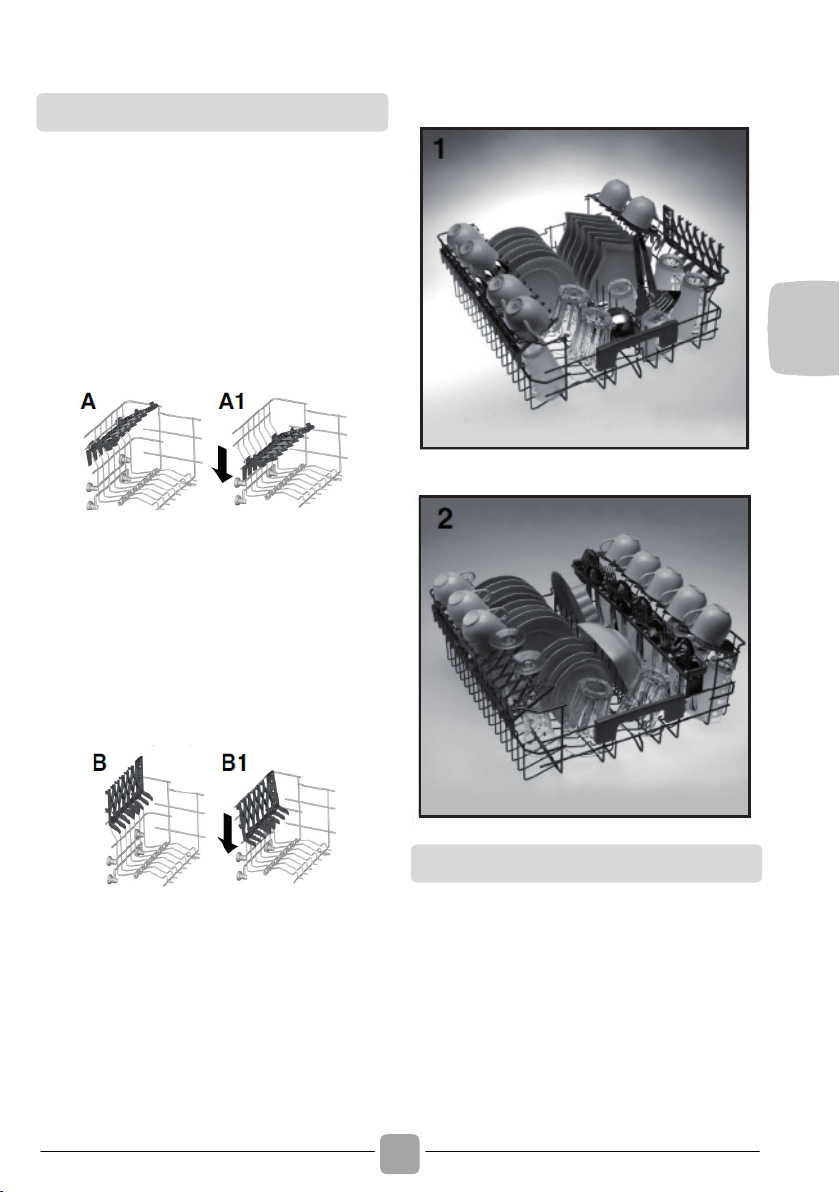 A

A1

B

B1

1

2