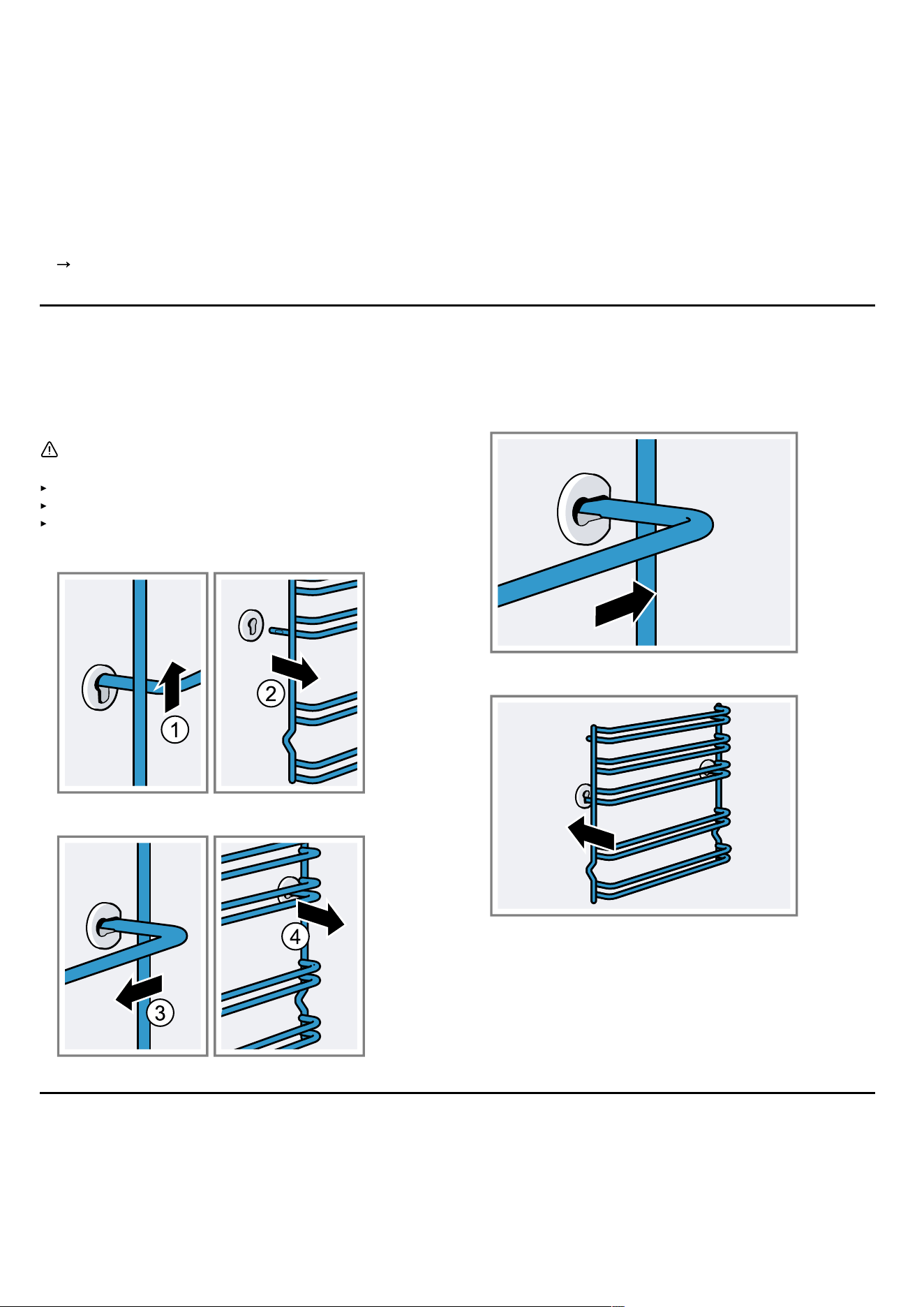 →

1

2

3

4