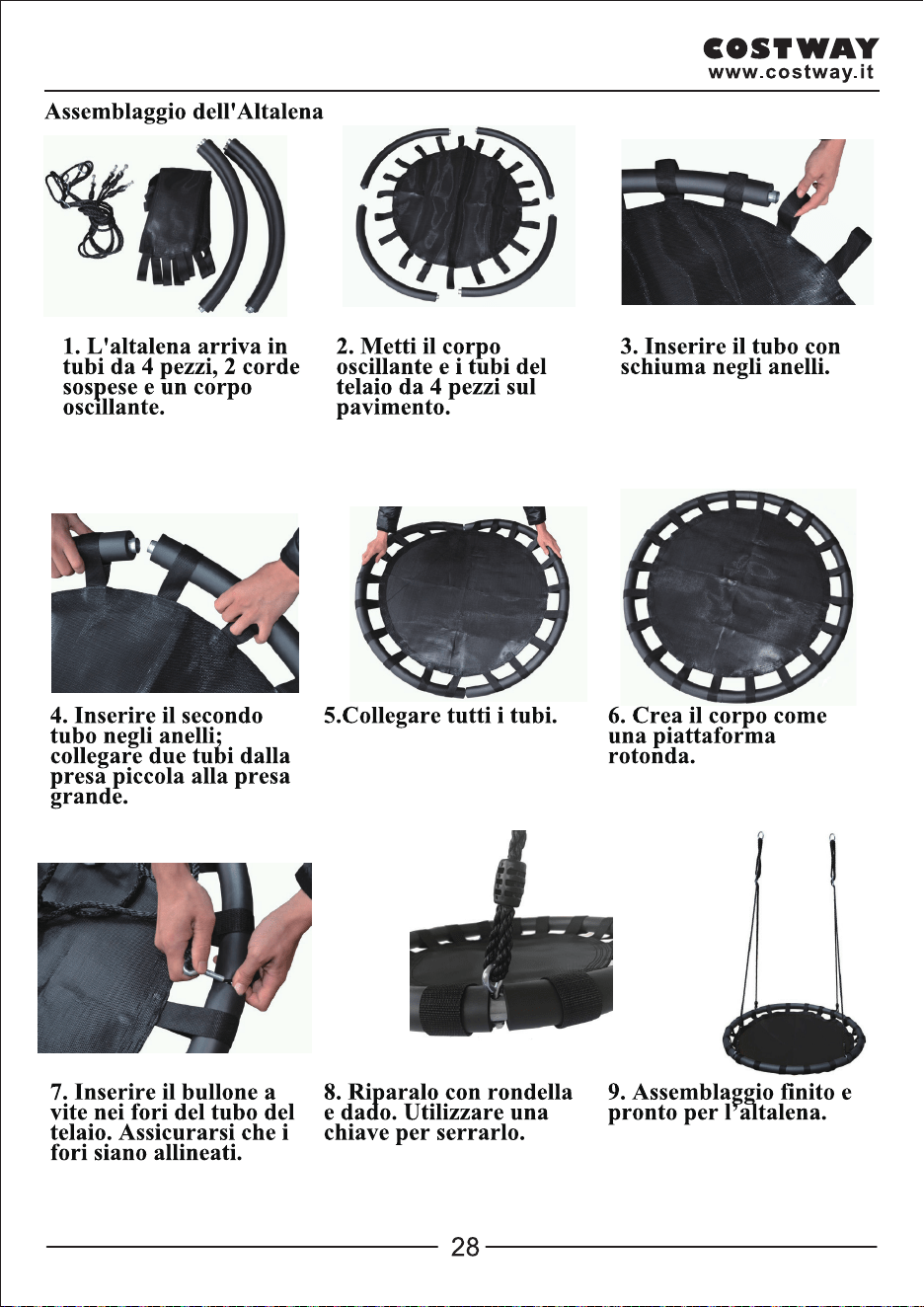 COSTWAY
www.costway.it

Assemblaggio dell'Altalena

1. L'altalena arriva in tubi da 4 pezzi, 2 corde sospese e un corpo oscillante.

2. Metti il corpo oscillante e i tubi del telaio da 4 pezzi sul pavimento.

3. Inserire il tubo con schiuma negli anelli.

4. Inserire il secondo tubo negli anelli; collegare due tubi dalla presa piccola alla presa grande.

5.Collegare tutti i tubi.

6. Crea il corpo come una piattaforma rotonda.

7. Inserire il bullone a vite nei fori del tubo del telaio. Assicurarsi che i fori siano allineati.

8. Riparalo con rondella e dado. Utilizzare una chiave per serrarlo.

9. Assemblaggio finito e pronto per l'altalena.

28