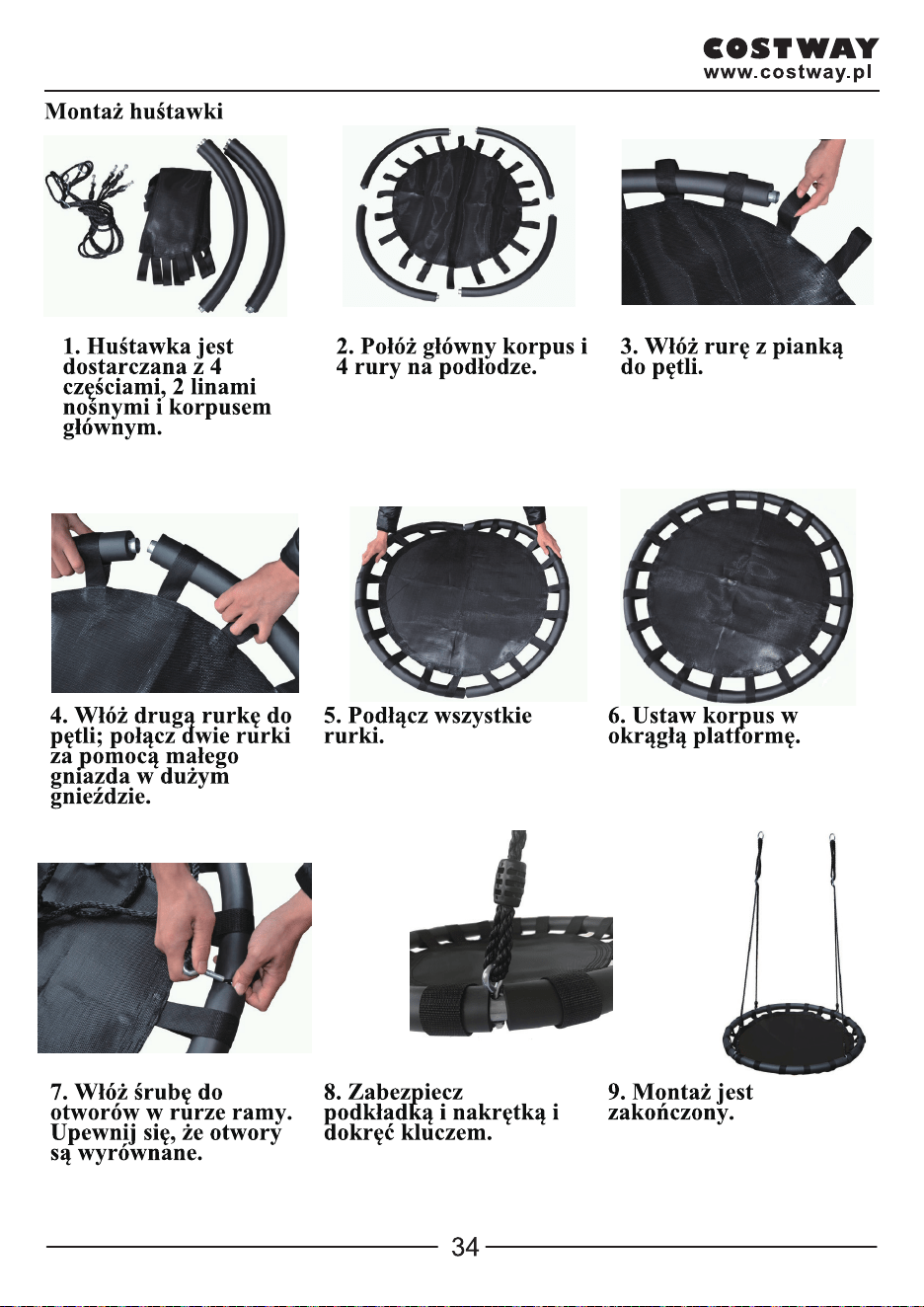 COSTWAY
www.costway.pl

Montaż huśtawki

1. Huśtawka jest dostarczana z 4 częściami, 2 linami nośnymi i korpusem głównym.

2. Połóż główny korpus i 4 rury na podłodze.

3. Włóż rurę z pianką do pętli.

4. Włóż drugą rurkę do pętli; połącz dwie rurki za pomocą małego gniazda w dużym gnieździe.

5. Podłącz wszystkie rurki.

6. Ustaw korpus w okrągłą platformę.

7. Włóż śrubę do otworów w rurze ramy. Upewnij się, że otwory są wyrównane.

8. Zabezpiecz podkładką i nakrętką i dokręć kluczem.

9. Montaż jest zakończony.

34