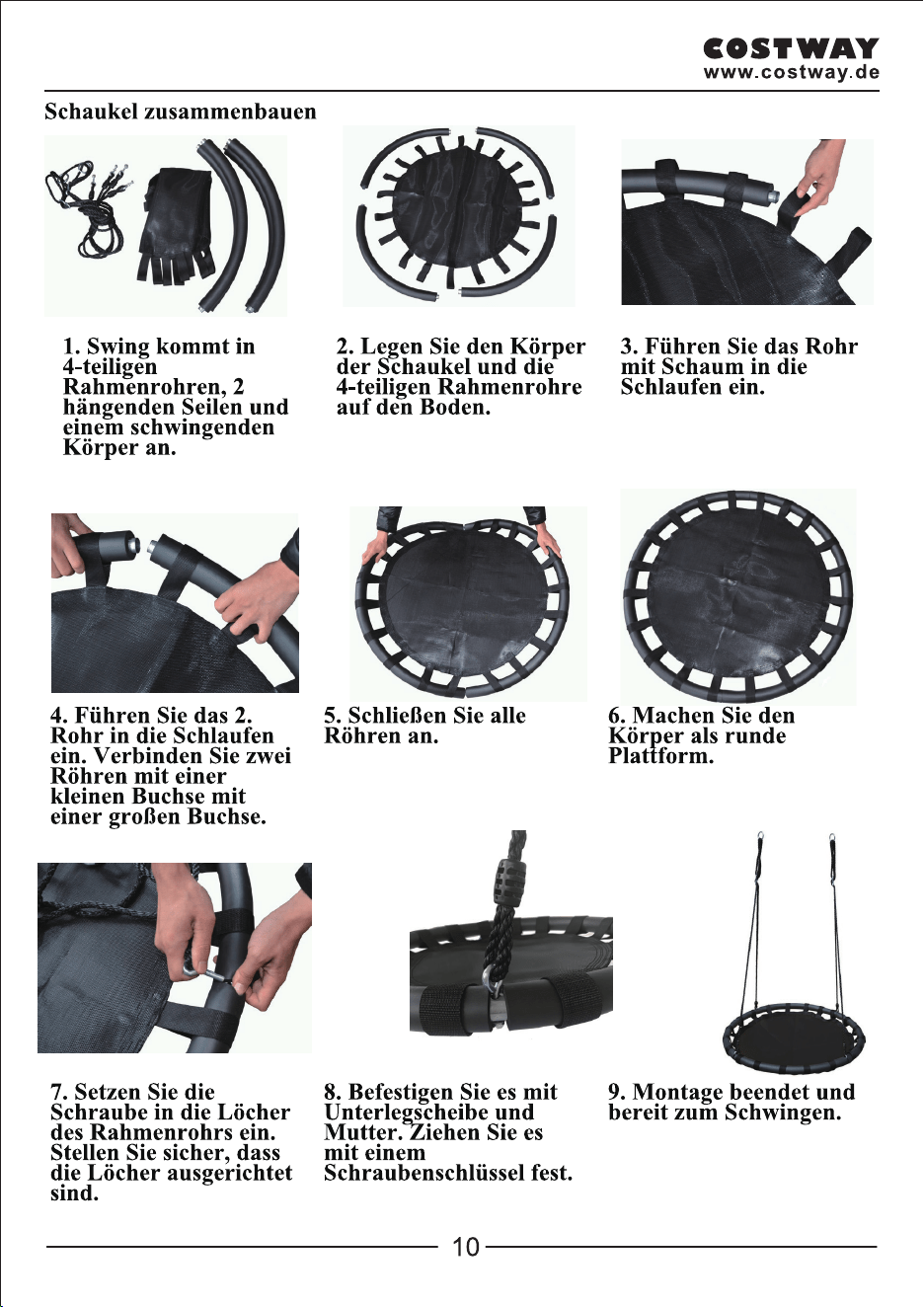 COSTWAY
www.costway.de

Schaukel zusammenbauen

1. Swing kommt in 4-teiligen Rahmenrohren, 2 hängenden Seilen und einem schwingenden Körper an.

2. Legen Sie den Körper der Schaukel und die 4-teiligen Rahmenrohre auf den Boden.

3. Führen Sie das Rohr mit Schaum in die Schlaufen ein.

4. Führen Sie das 2. Rohr in die Schlaufen ein. Verbinden Sie zwei Röhren mit einer kleinen Buchse mit einer großen Buchse.

5. Schließen Sie alle Röhren an.

6. Machen Sie den Körper als runde Plattform.

7. Setzen Sie die Schraube in die Löcher des Rahmenrohrs ein. Stellen Sie sicher, dass die Löcher ausgerichtet sind.

8. Befestigen Sie es mit Unterlegscheibe und Mutter. Ziehen Sie es mit einem Schraubenschlüssel fest.

9. Montage beendet und bereit zum Schwingen.

10