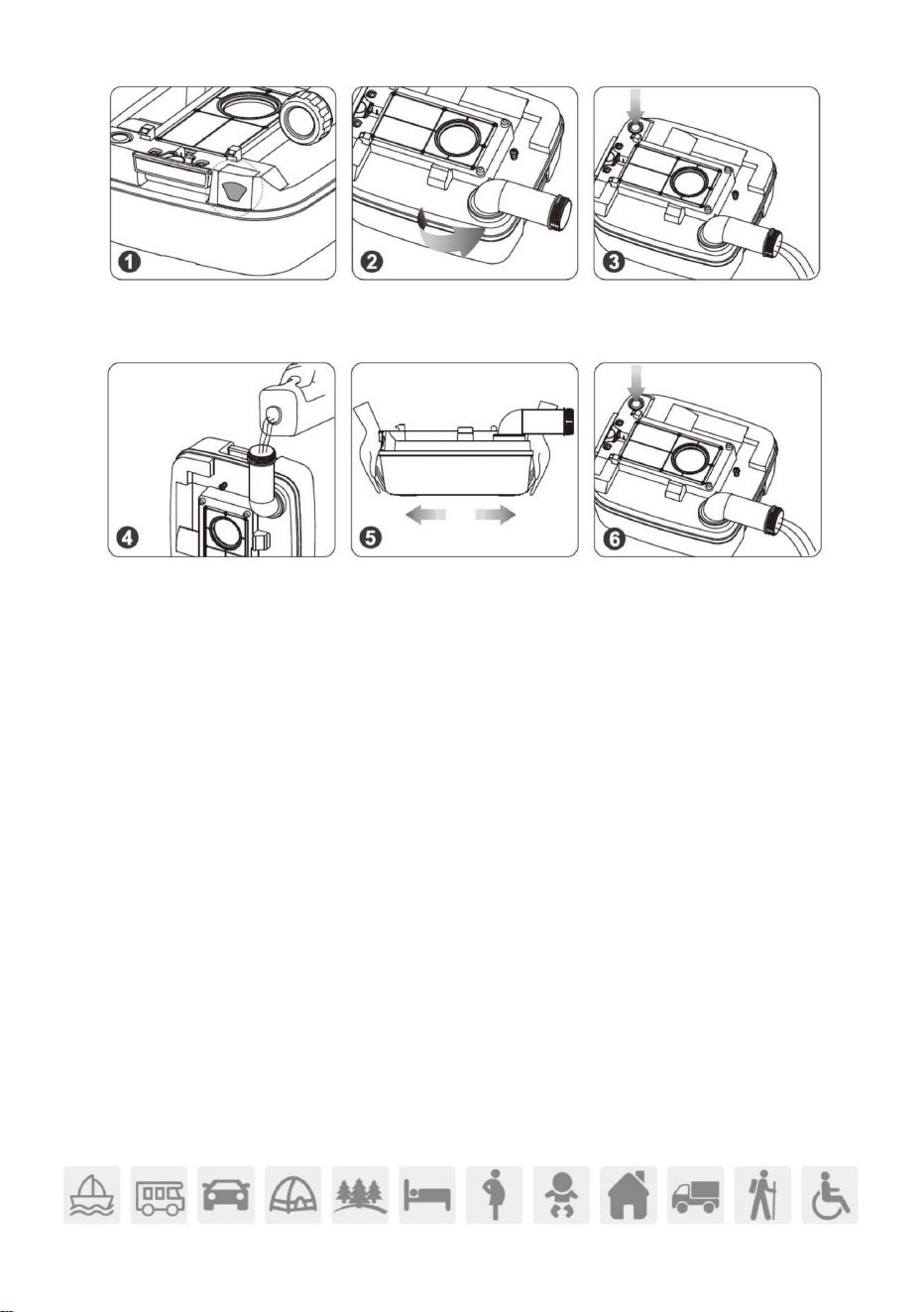 1

2

3

4

5

6