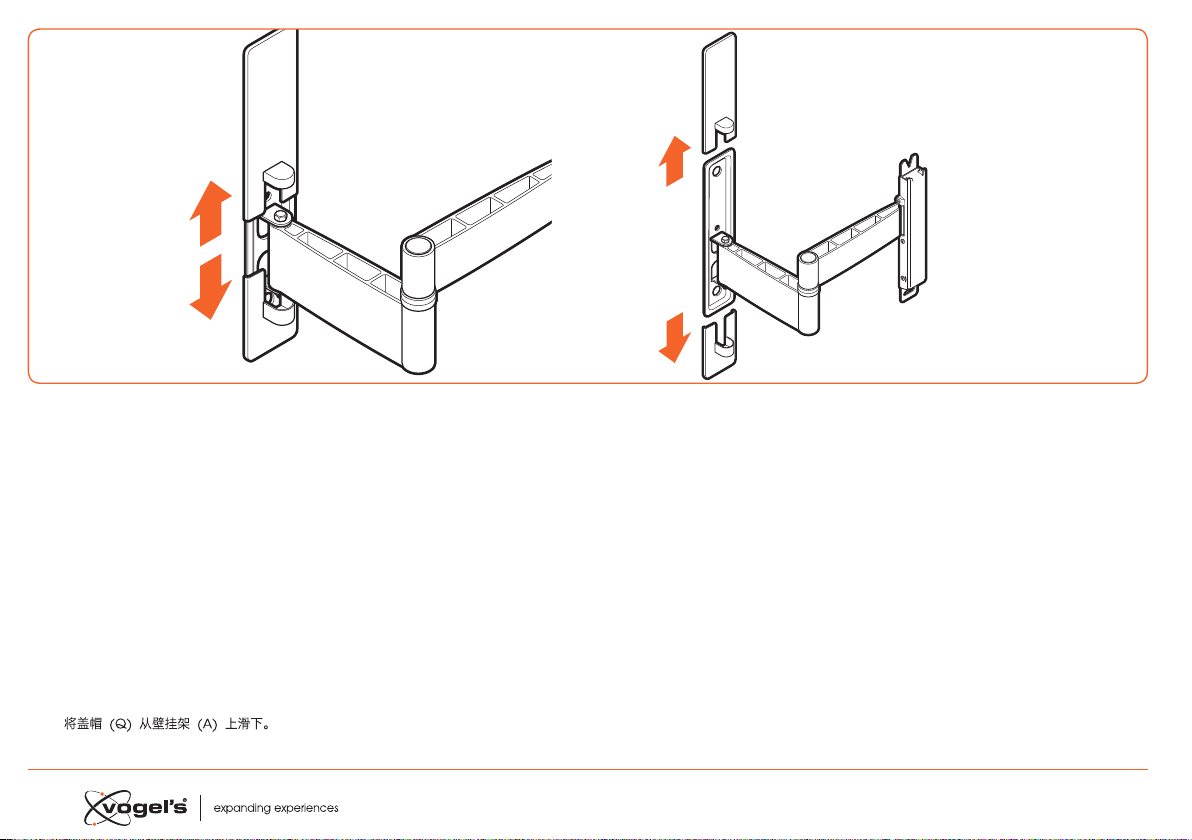 将盖帽 (Q) 从壁挂架 (A) 上滑下。

vogel's | expanding experiences