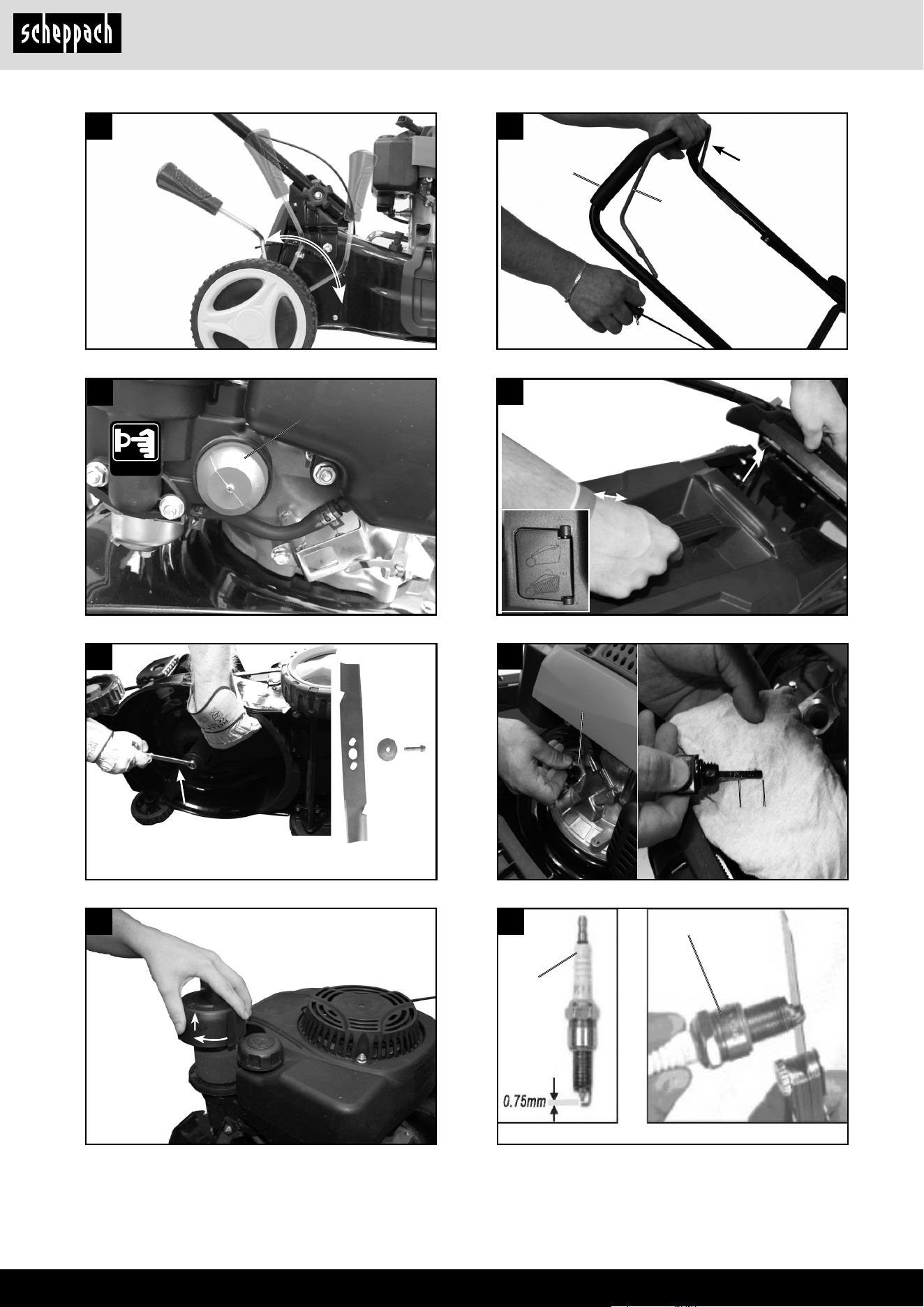 scheppach

0.75mm