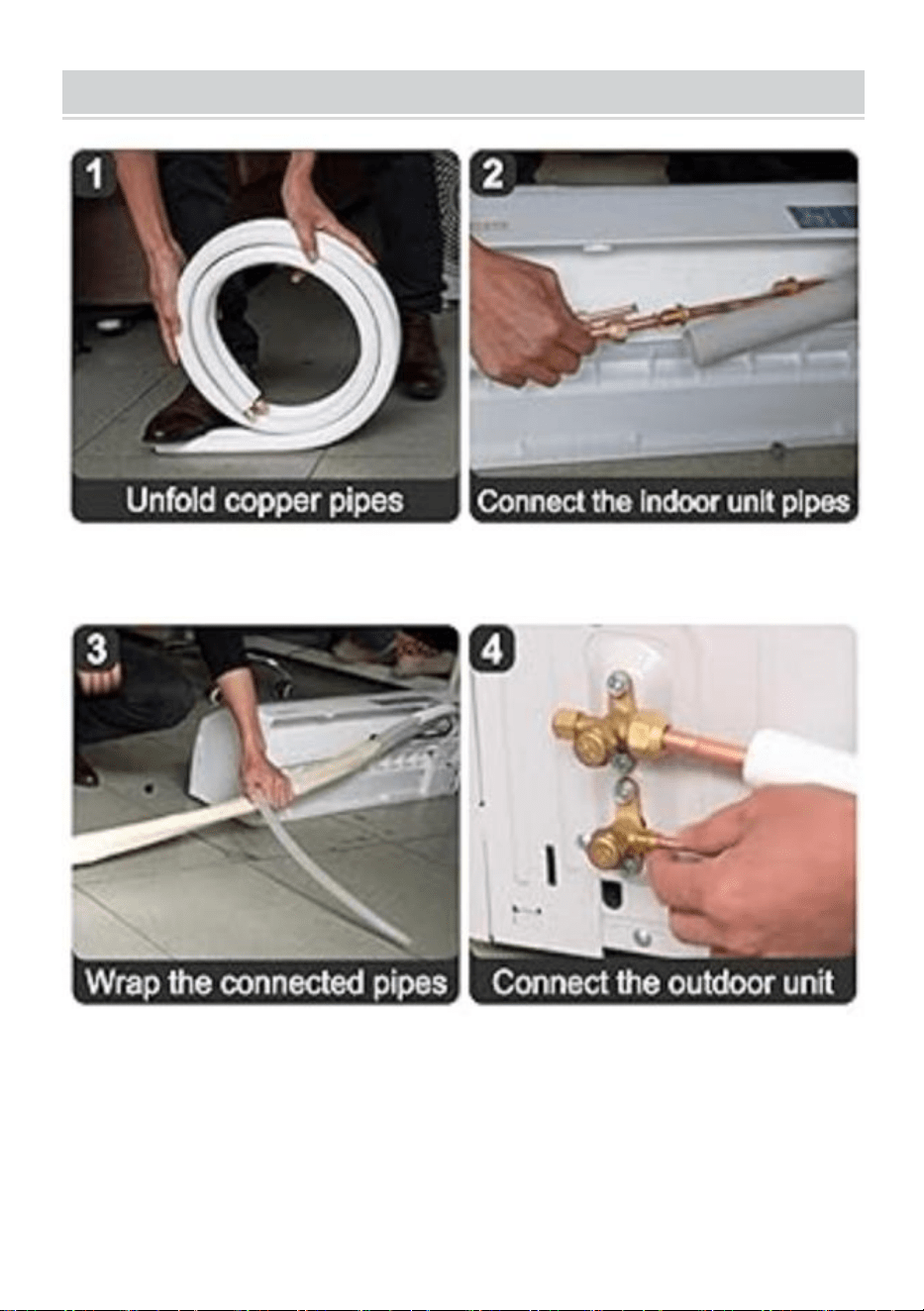 1
Unfold copper pipes

2
Connect the indoor unit pipes

3
Wrap the connected pipes

4
Connect the outdoor unit