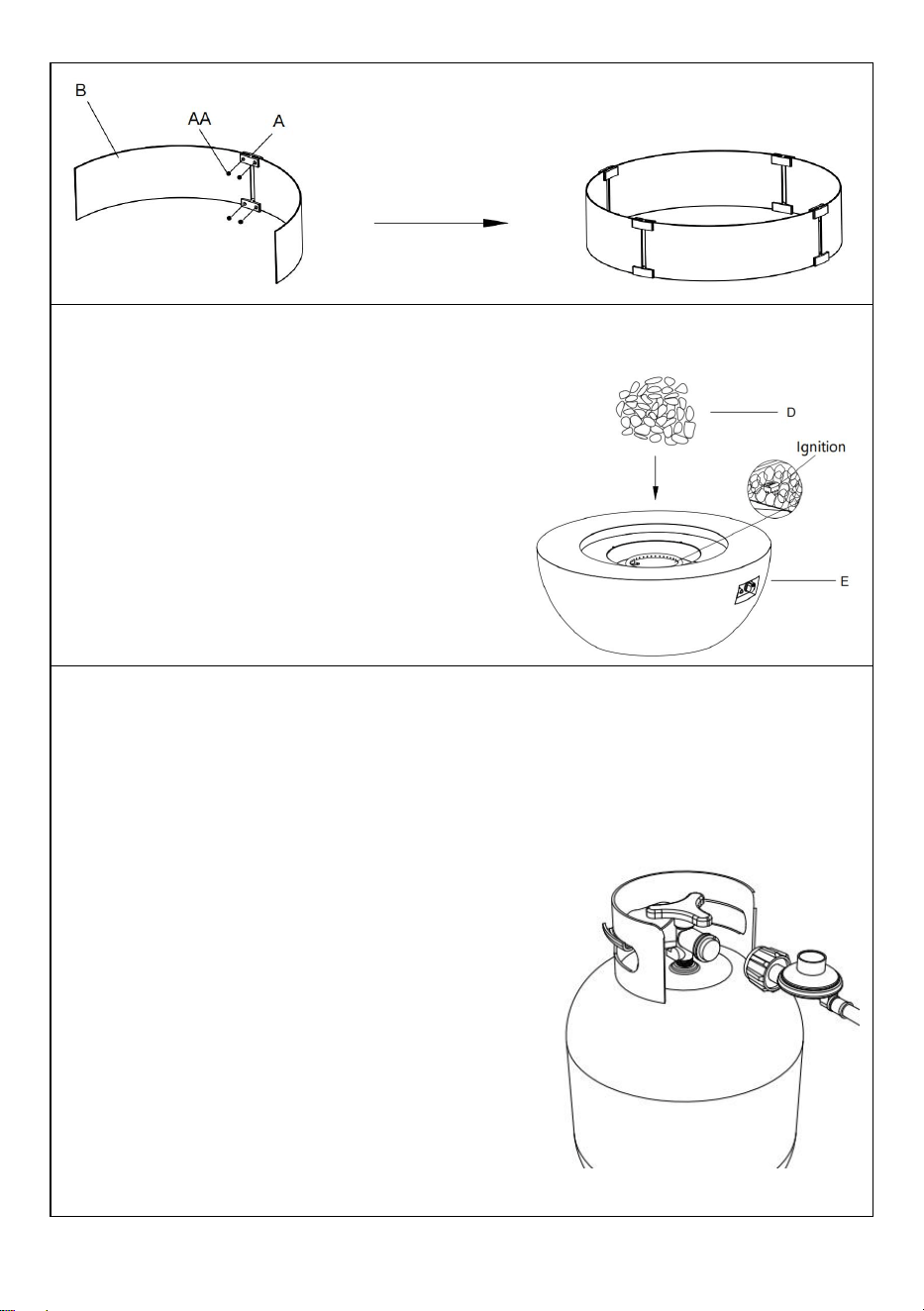 B
AA
A

D
Ignition
E