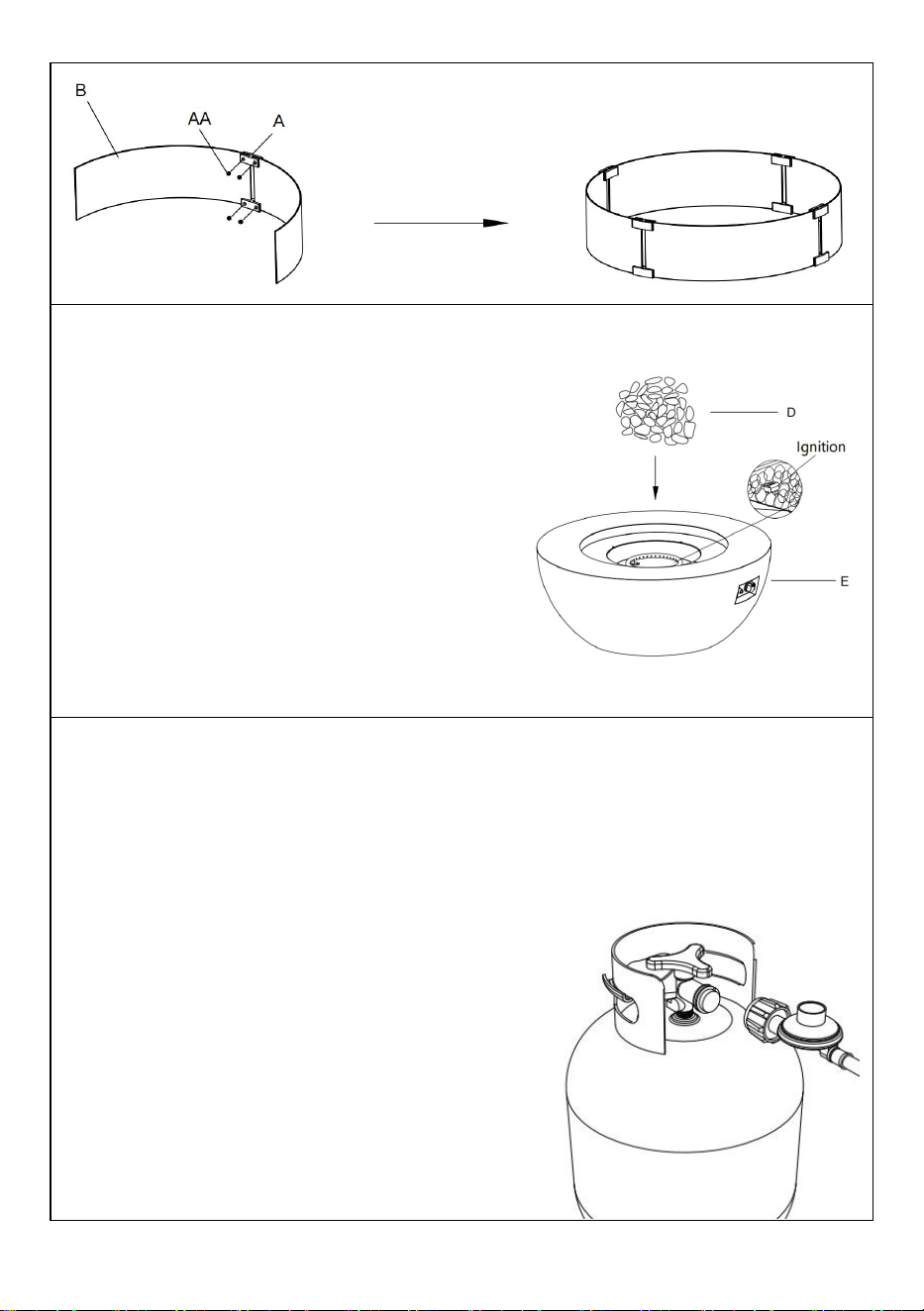 B
AA
A

D
Ignition
E