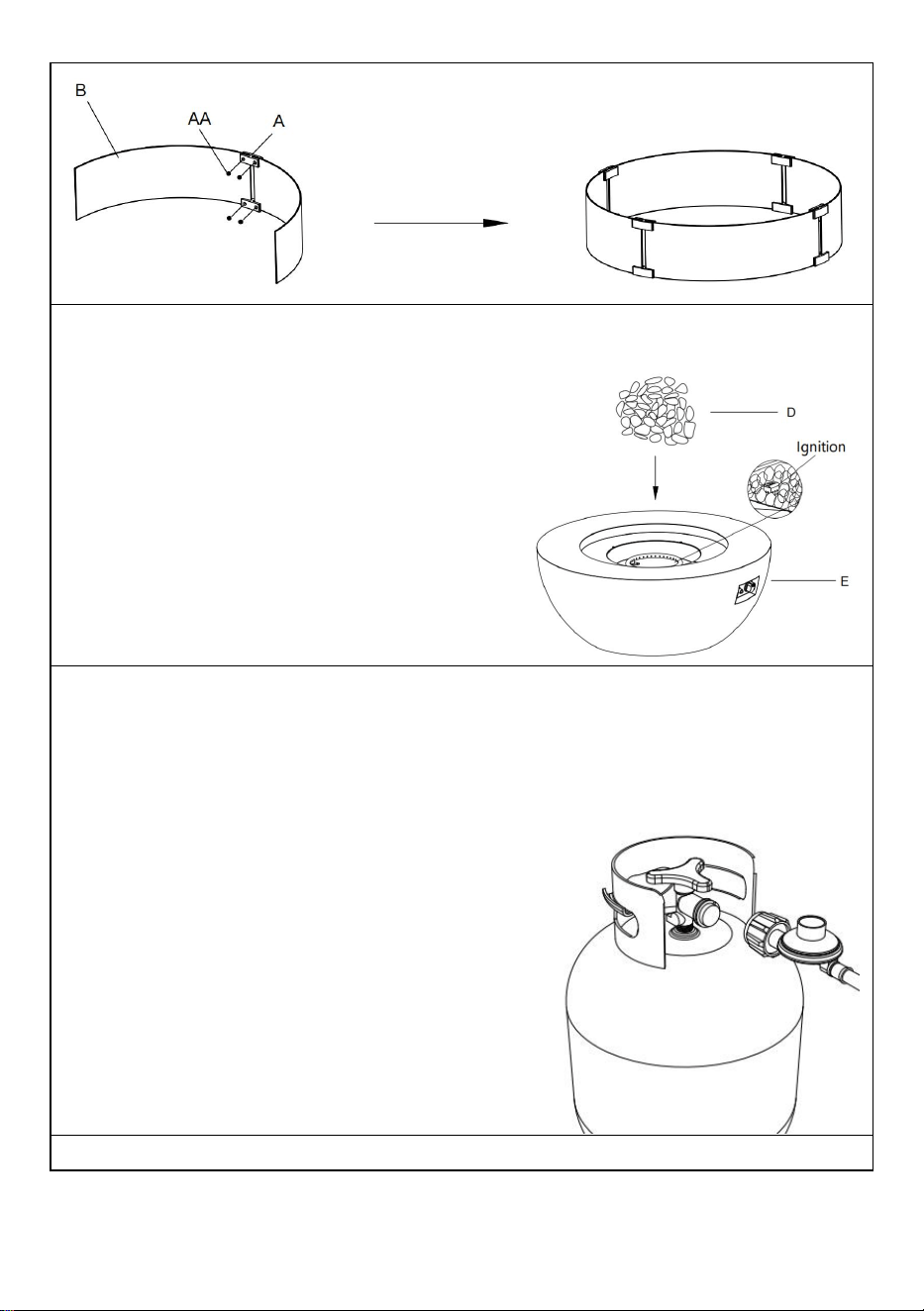 B
AA
A

D
Ignition
E