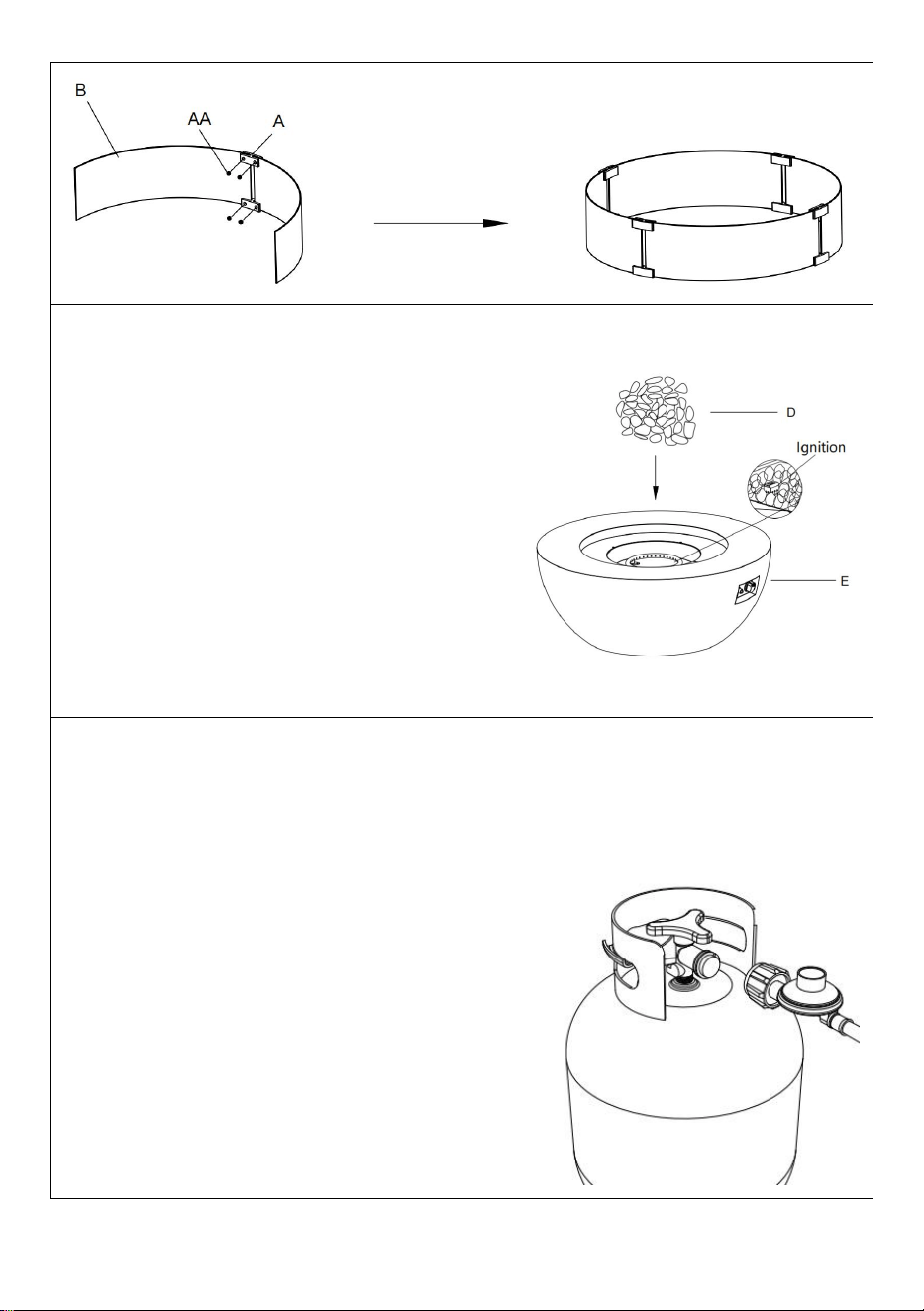 B
AA
A

D
Ignition
E