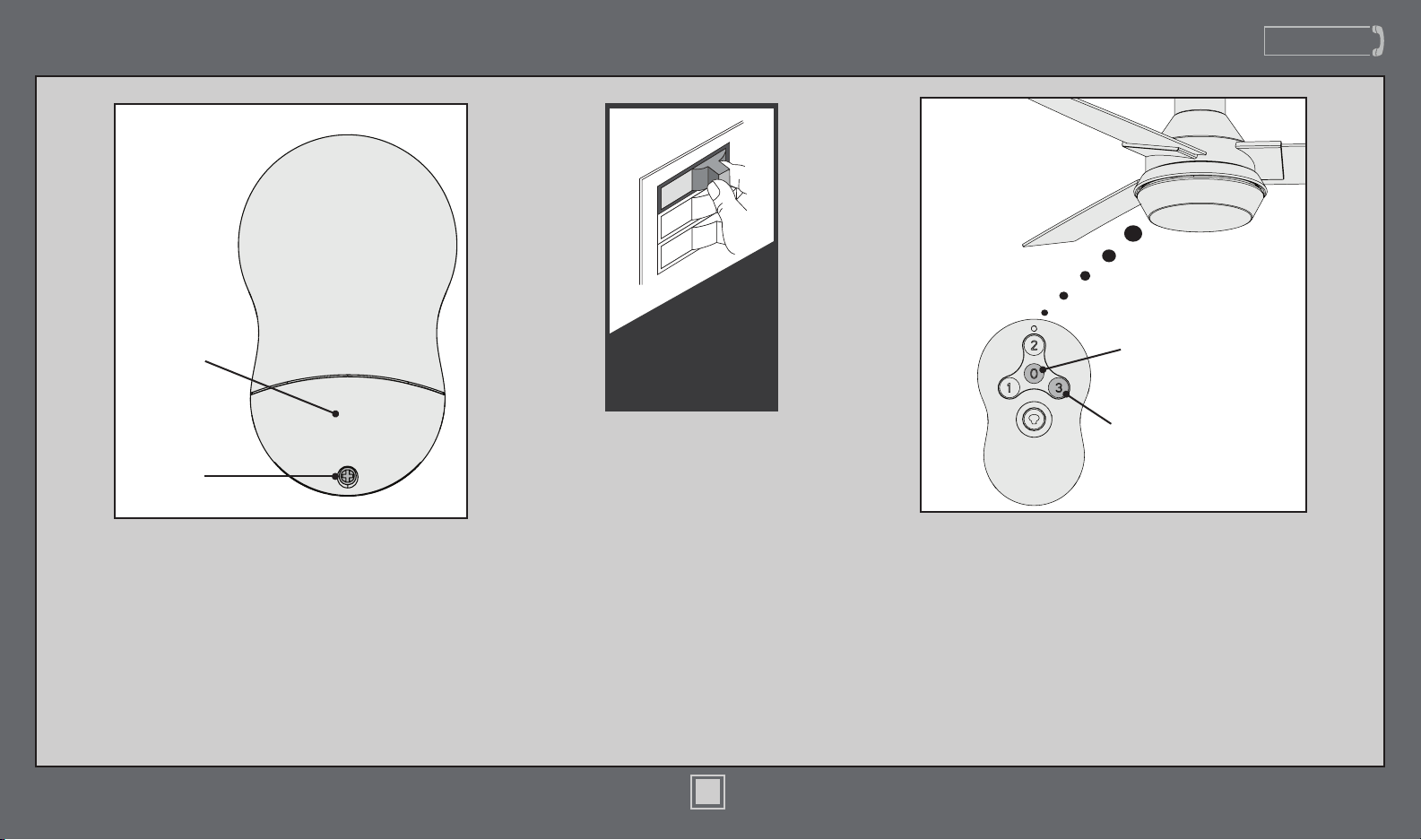 2
0
1
3