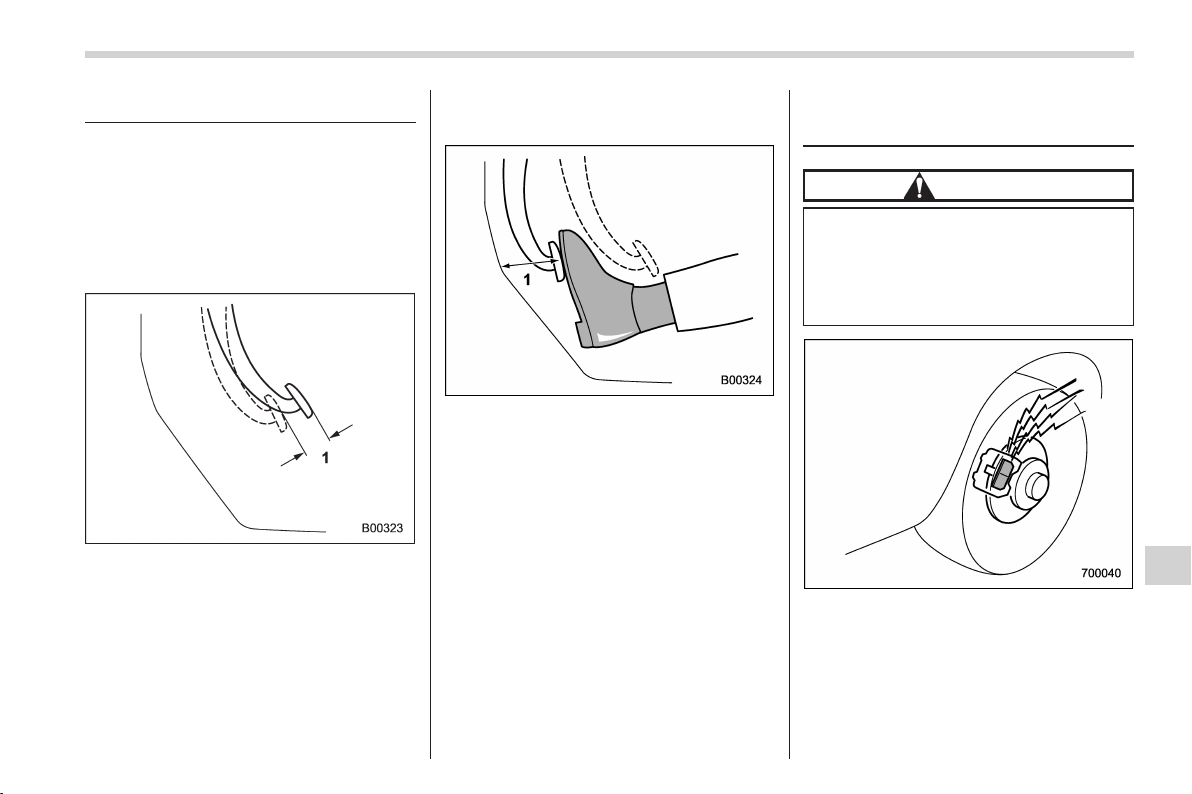 1

B00323

1

B00324

700040