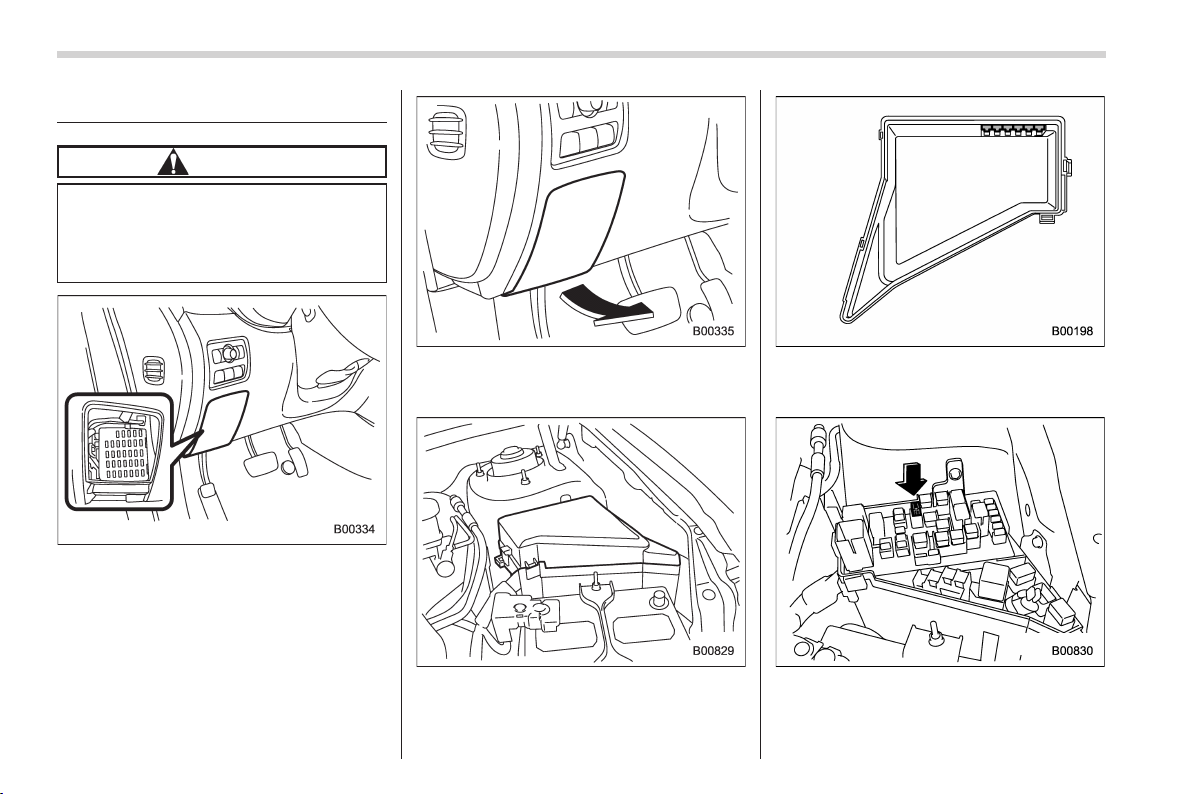 B00334

B00335

B00829

B00198

B00830