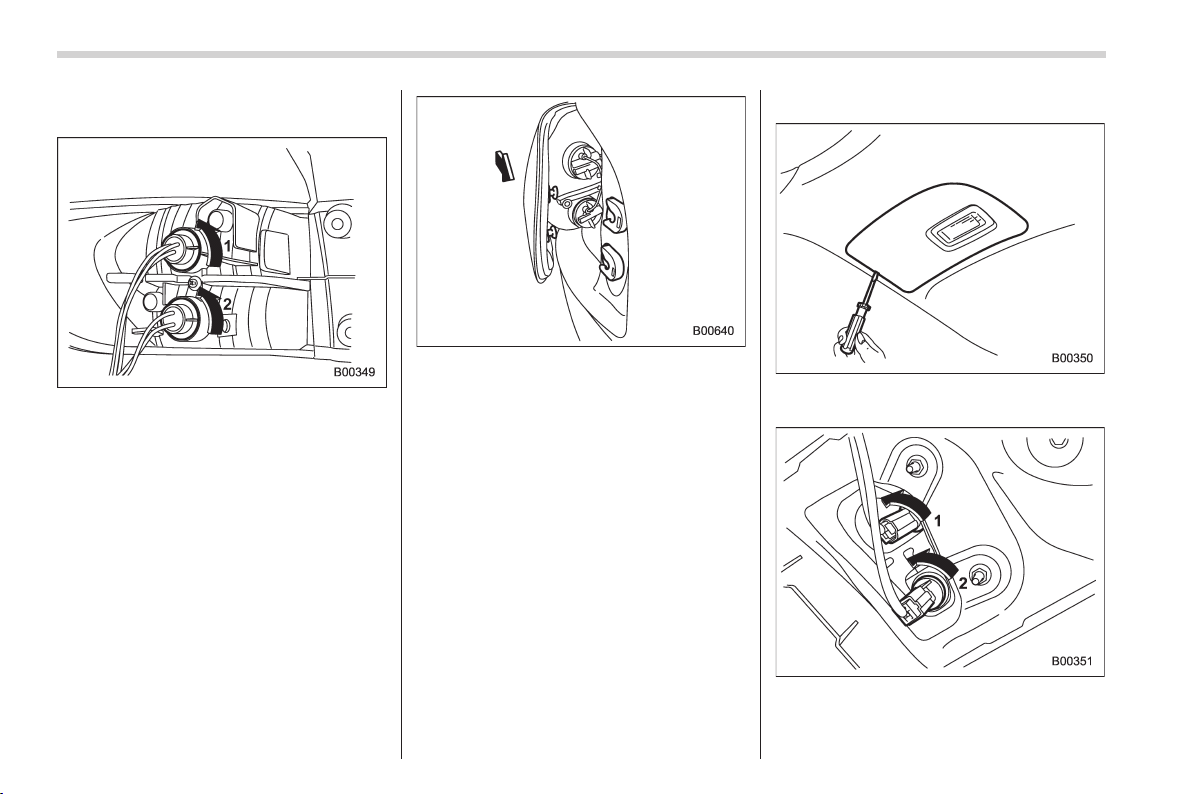 1

2

B00349

B00640

B00350

1

2

B00351