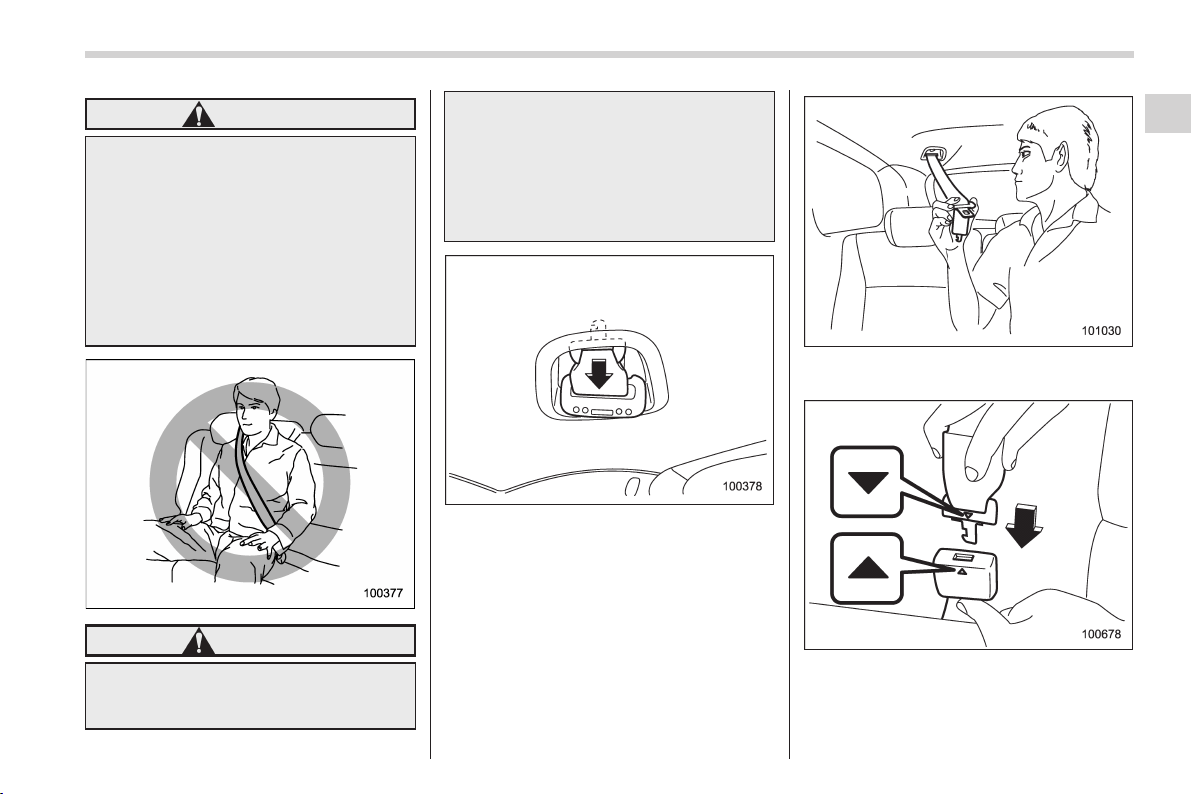 100377

100378

101030

100678