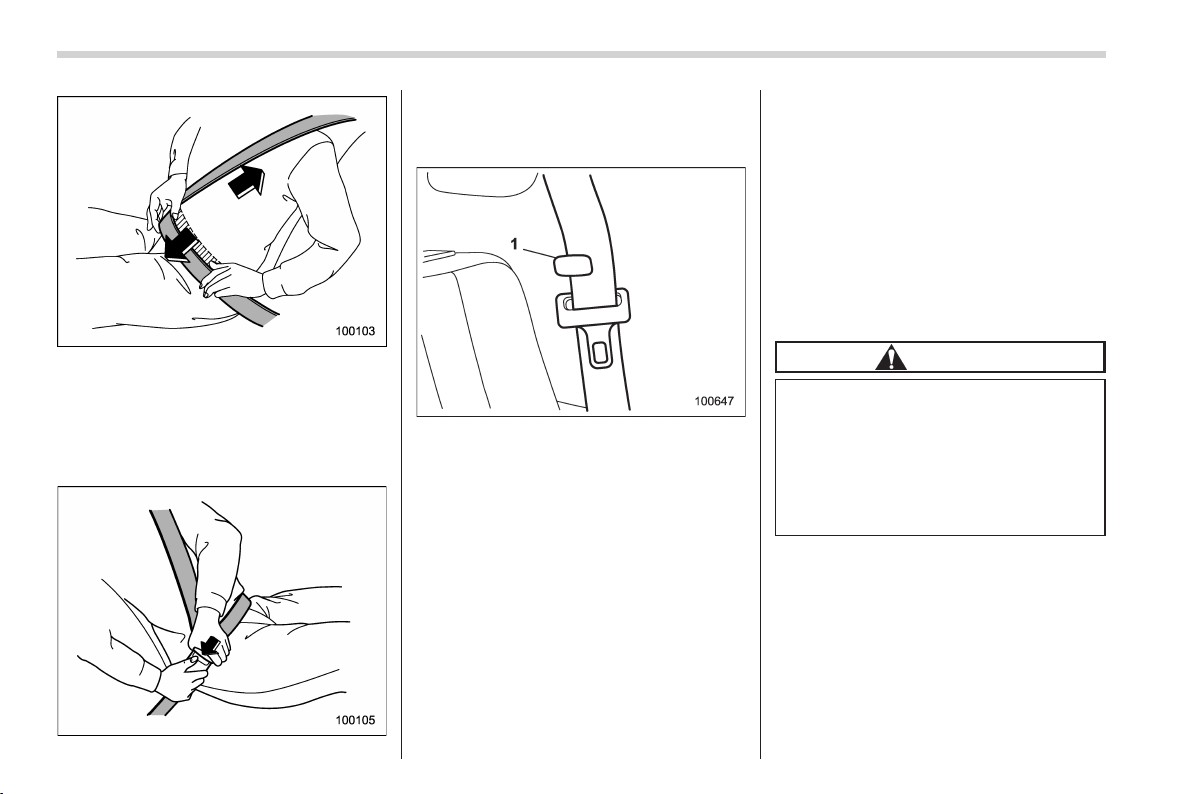 100103

100105

1

100647