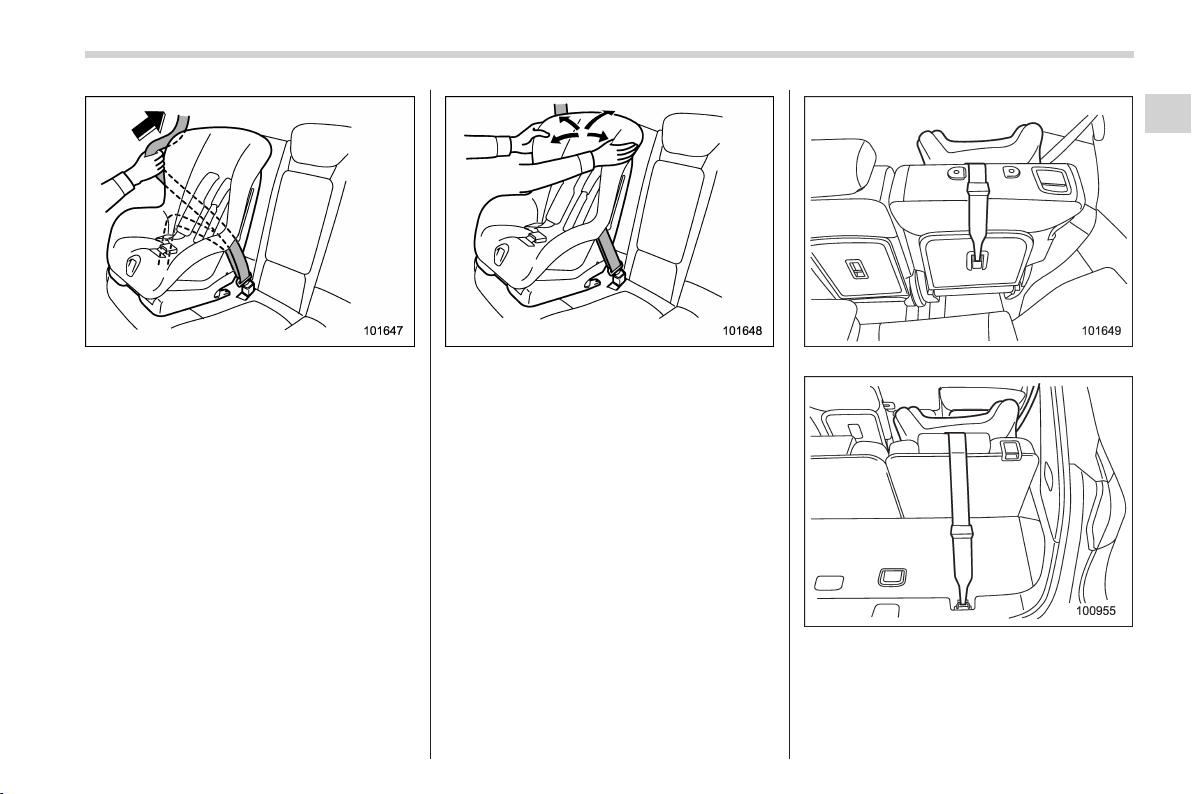 101647

101648

101649

100955