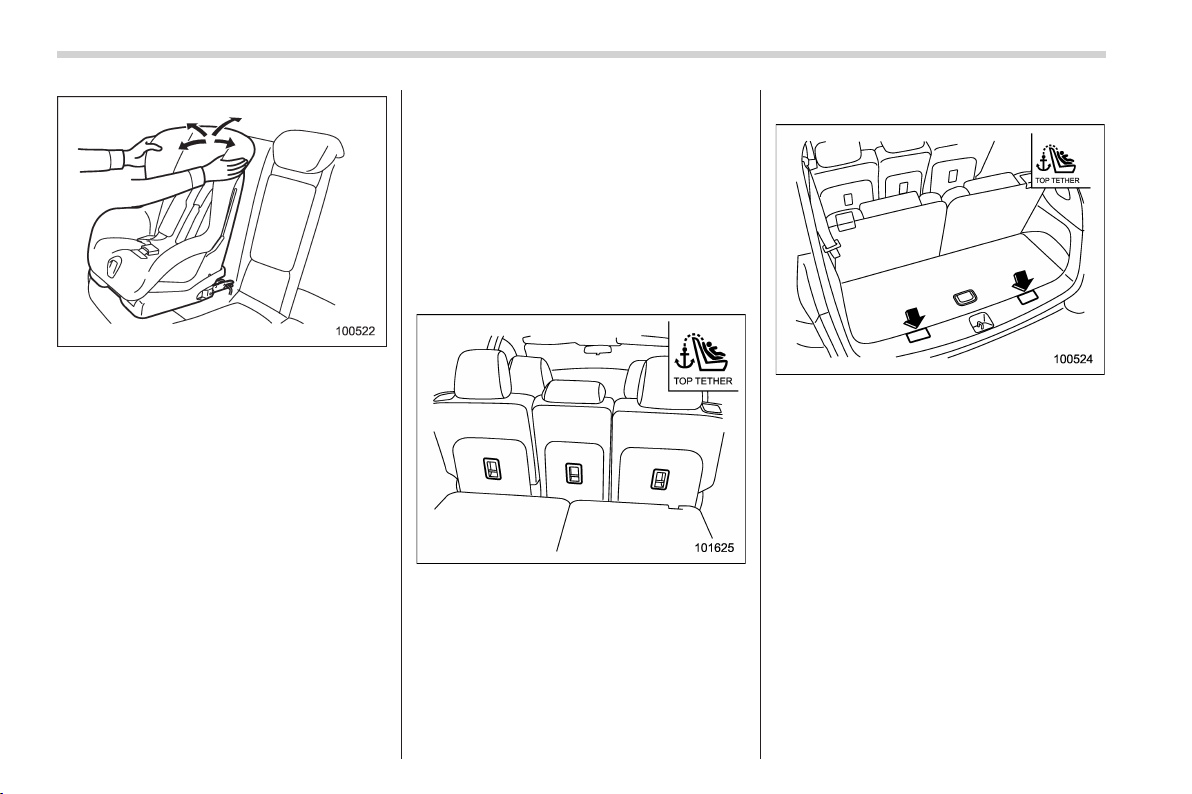 100522

TOP TETHER

101625

TOP TETHER

100524