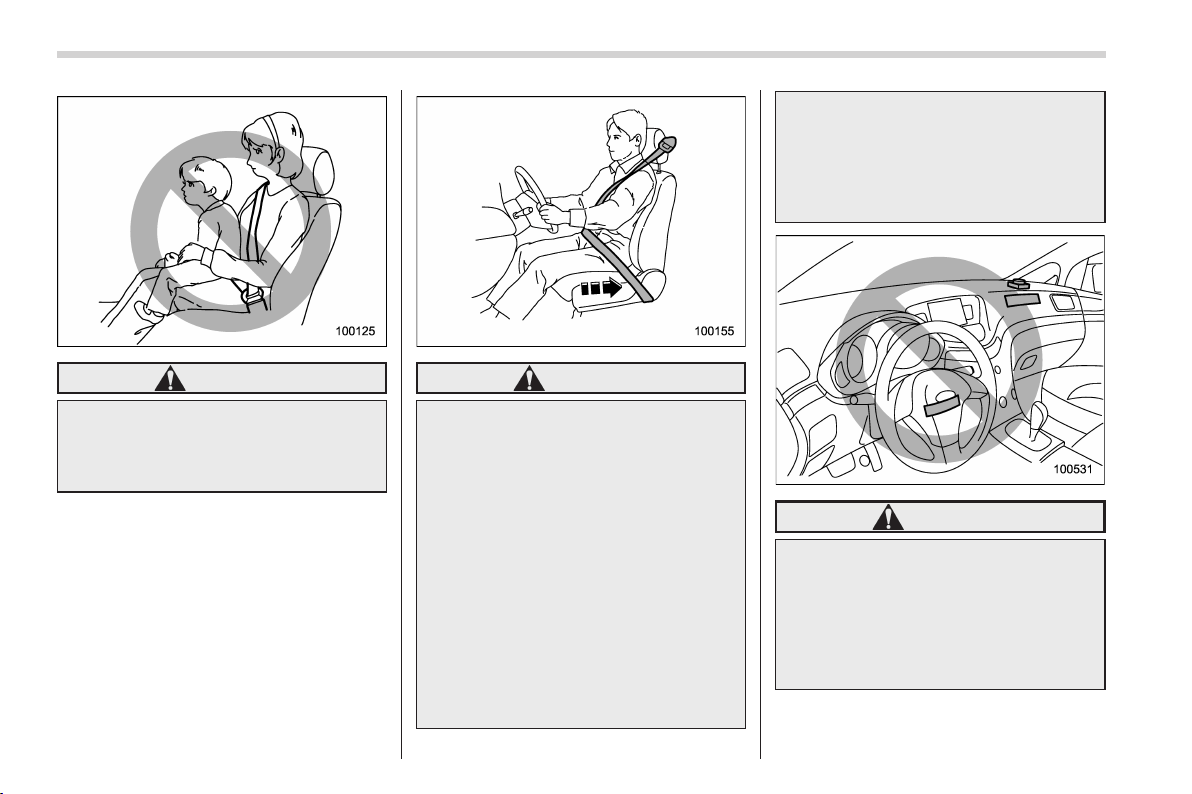 100125

100155

100531