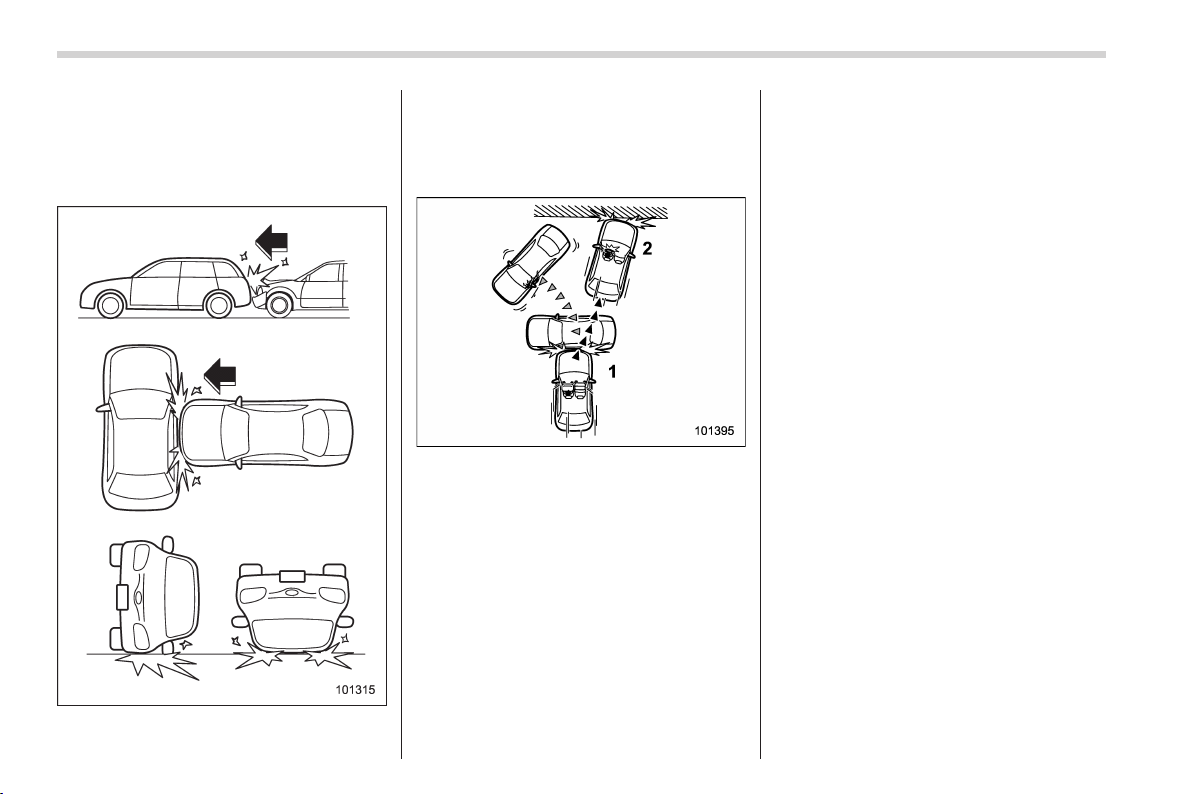 101315

2

1

101395