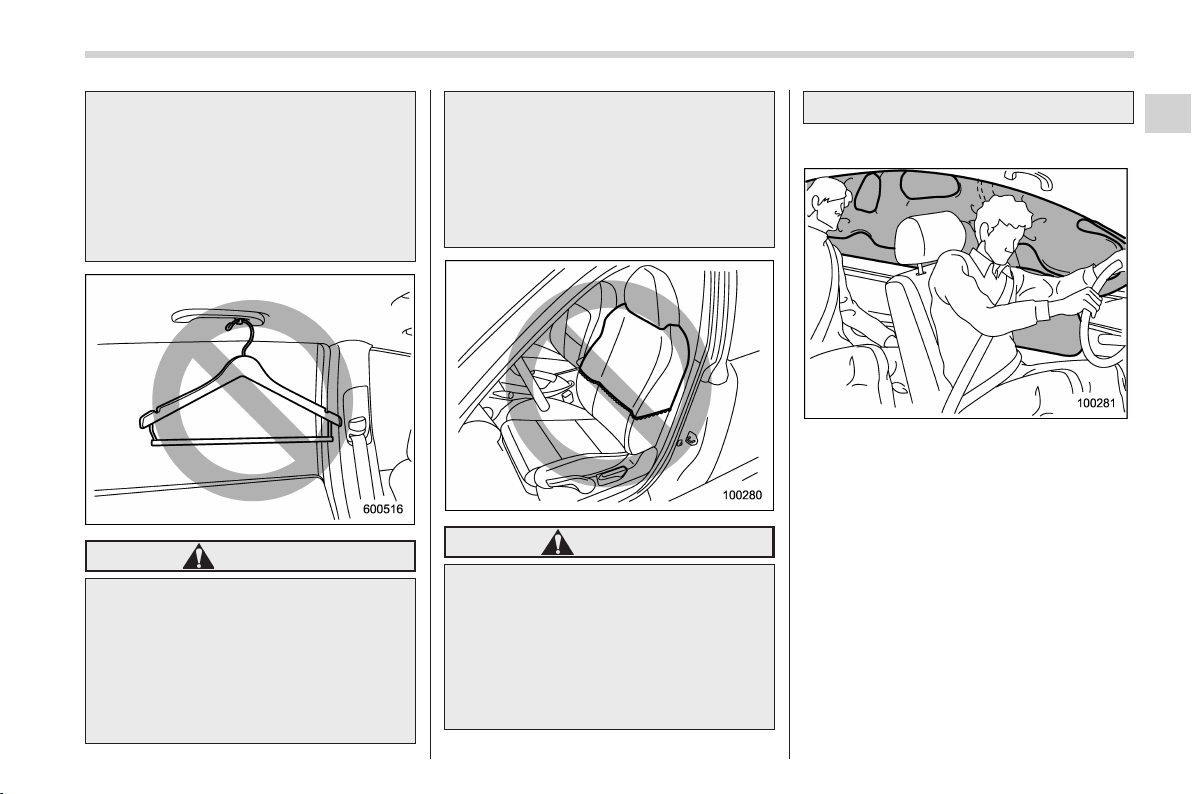 600516

100280

100281