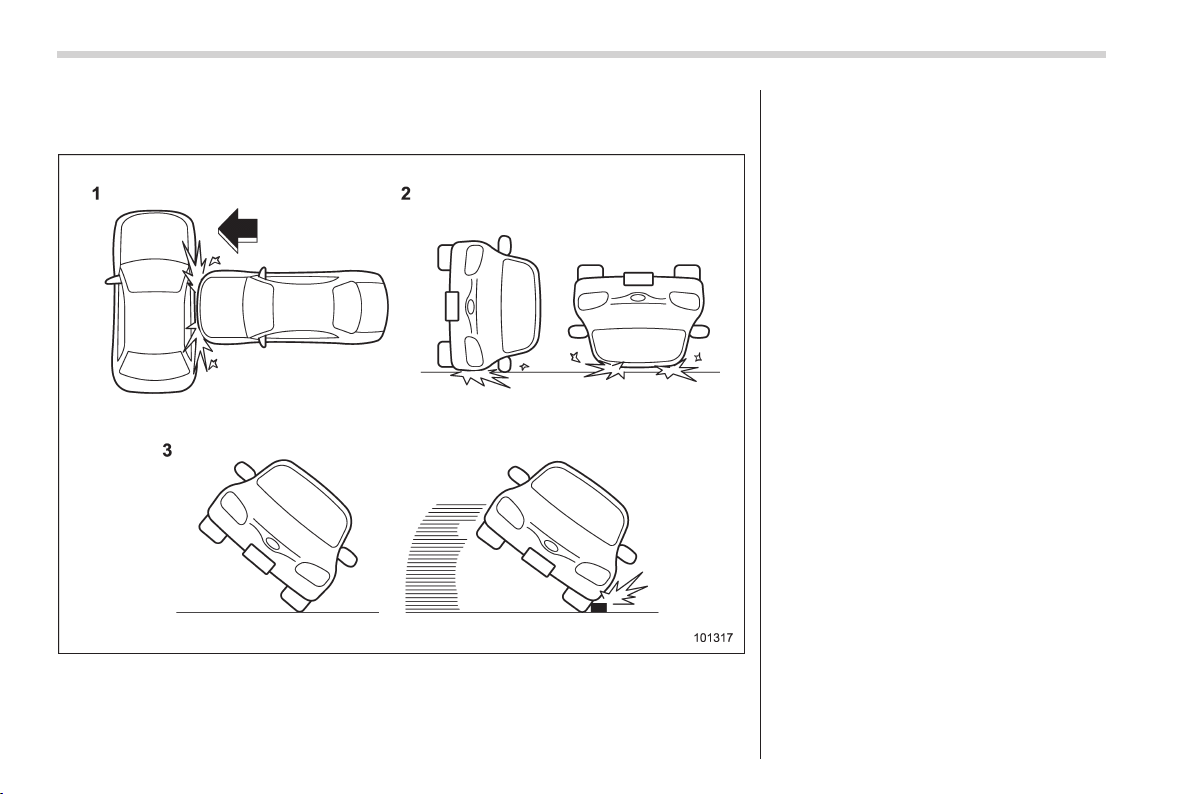 1

2

3

101317