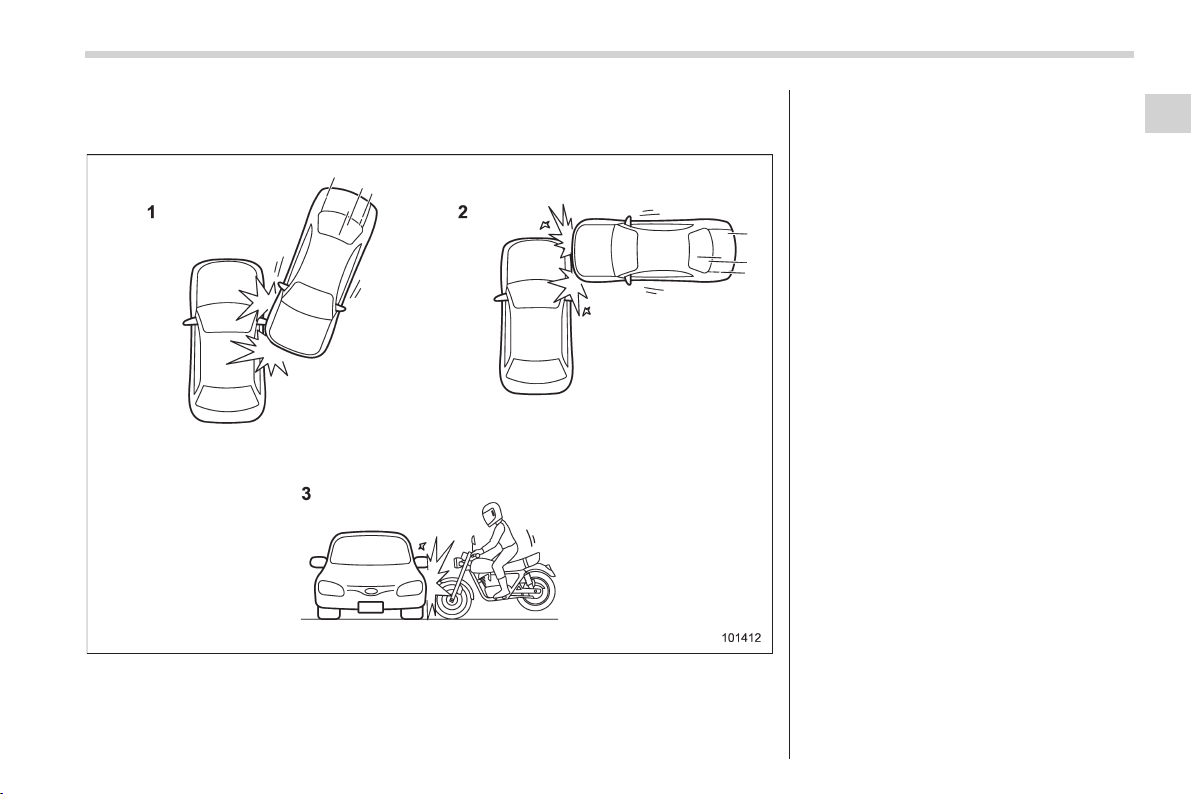 1

2

3

101412