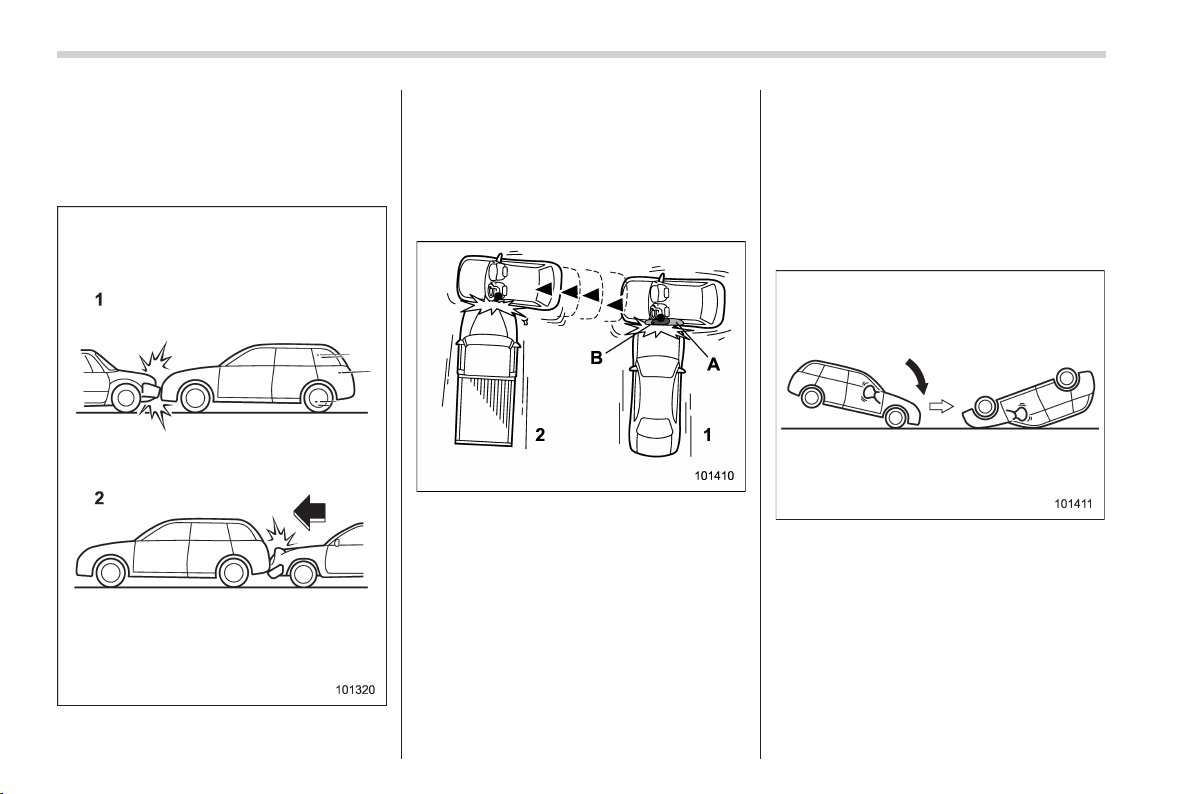 1

2

101320

B

A

2

1

101410

101411