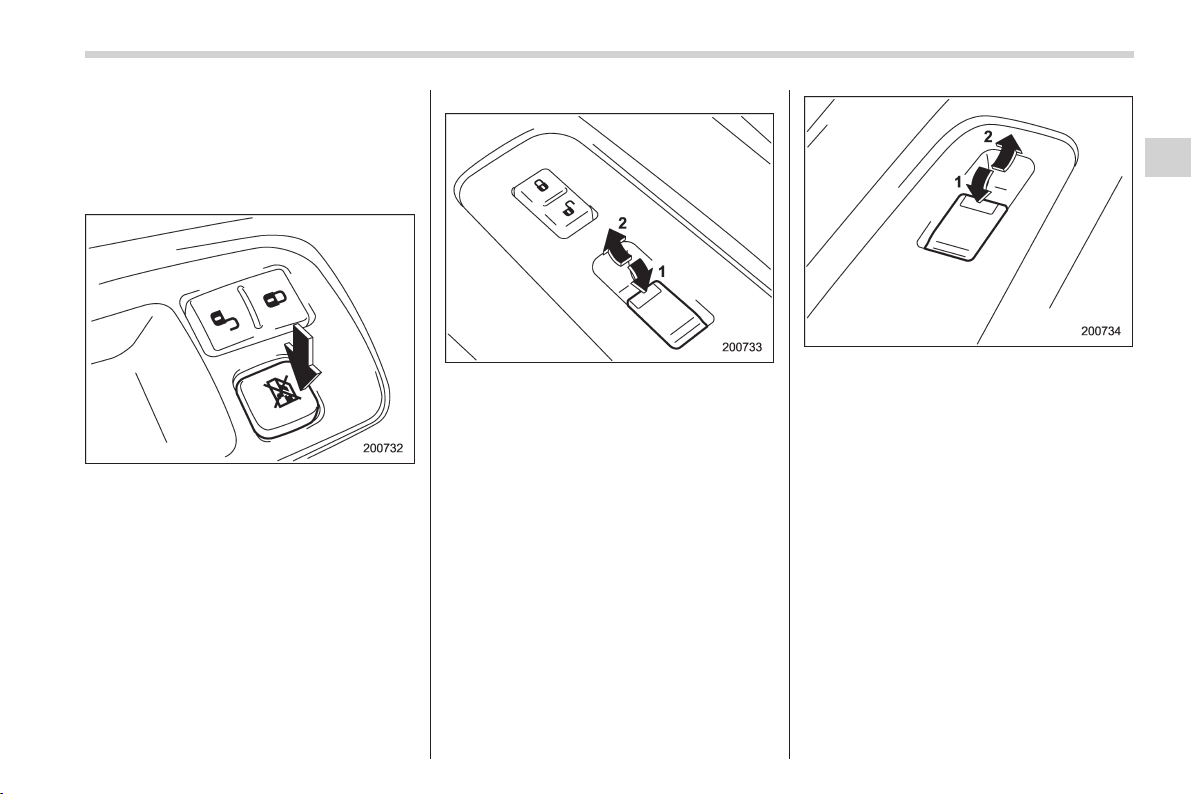 200732

2
1
200733

2
1
200734