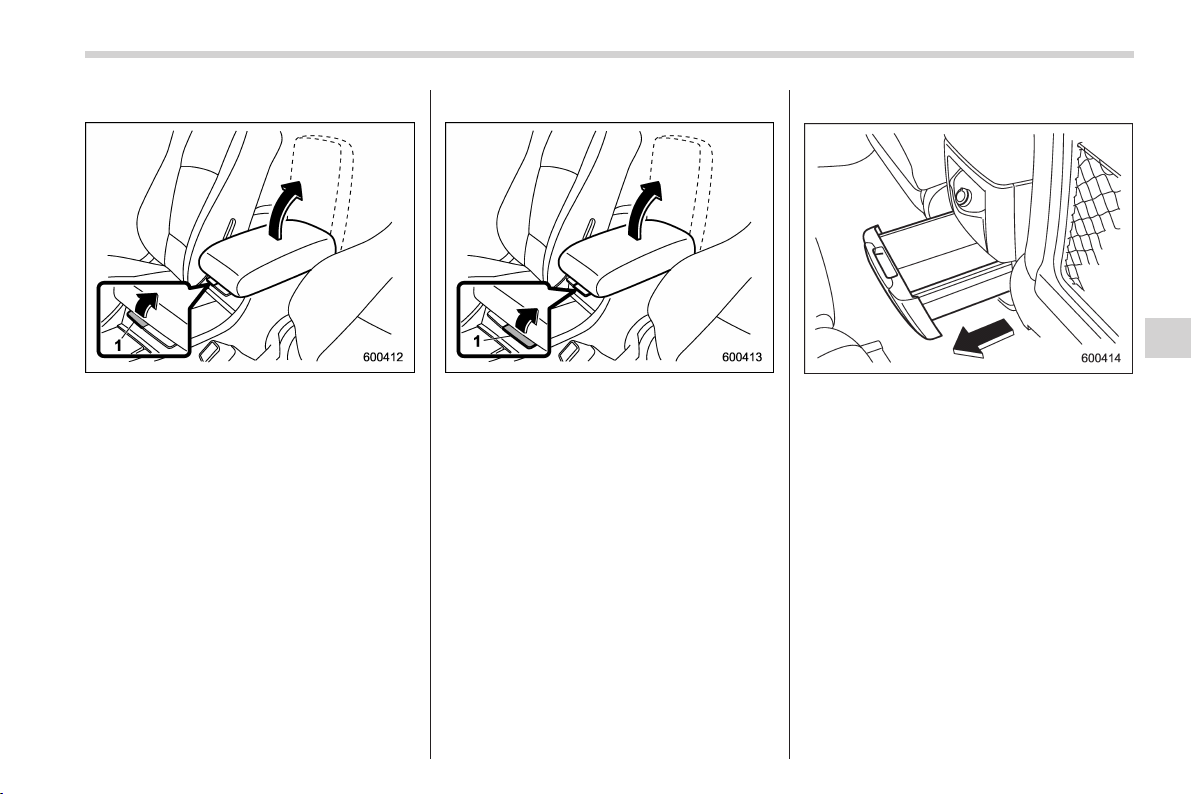 1

600412

1

600413

600414