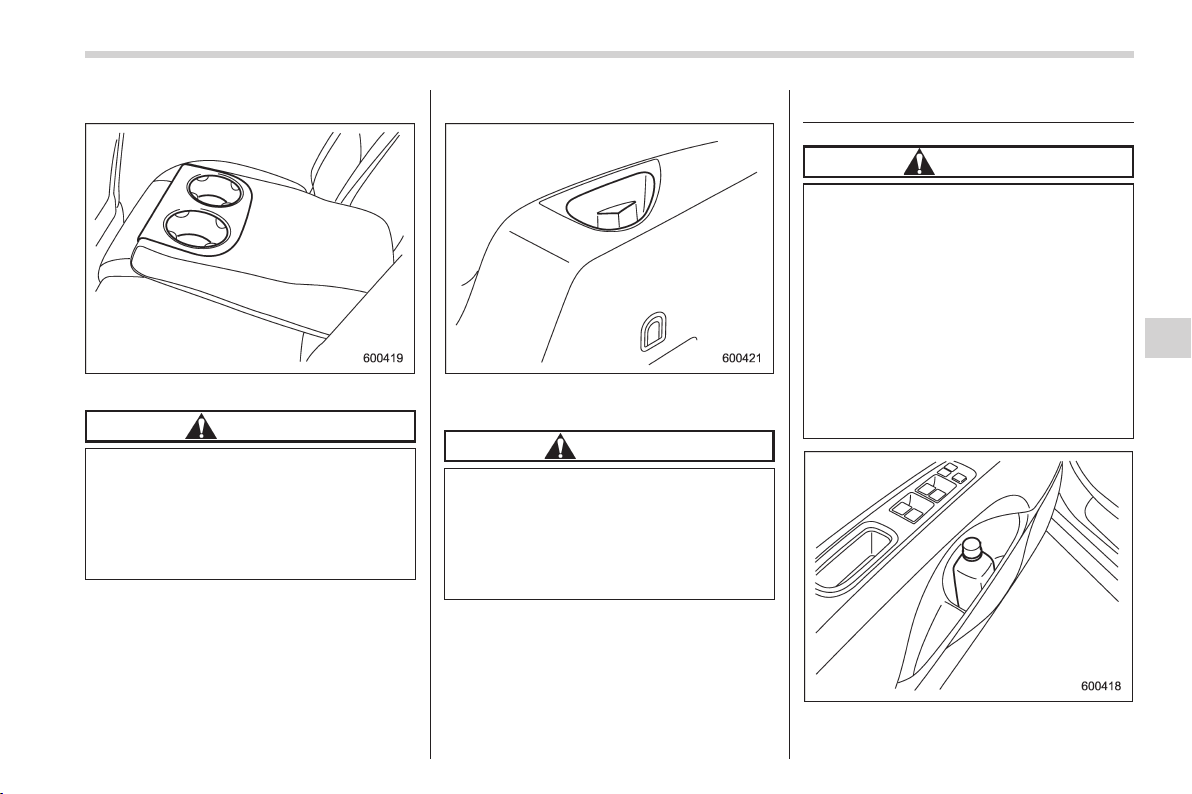 600419

600421

600418