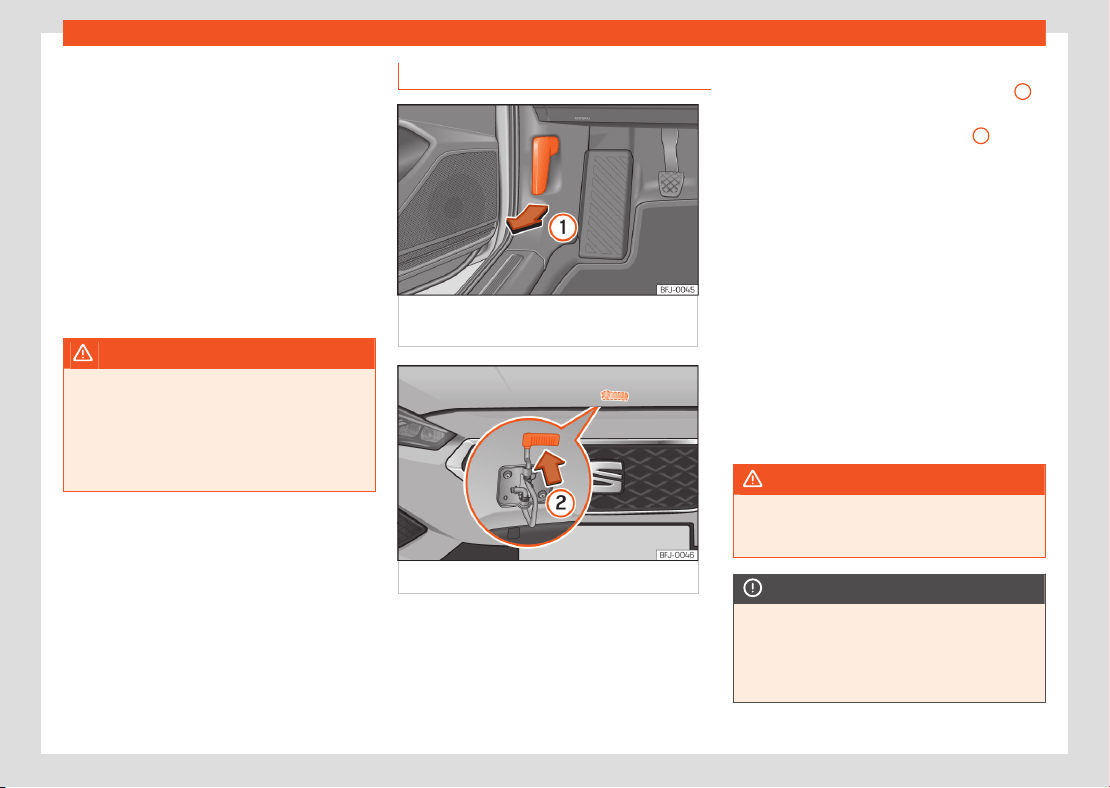 1

BFJ-0045

2

BFJ-0046