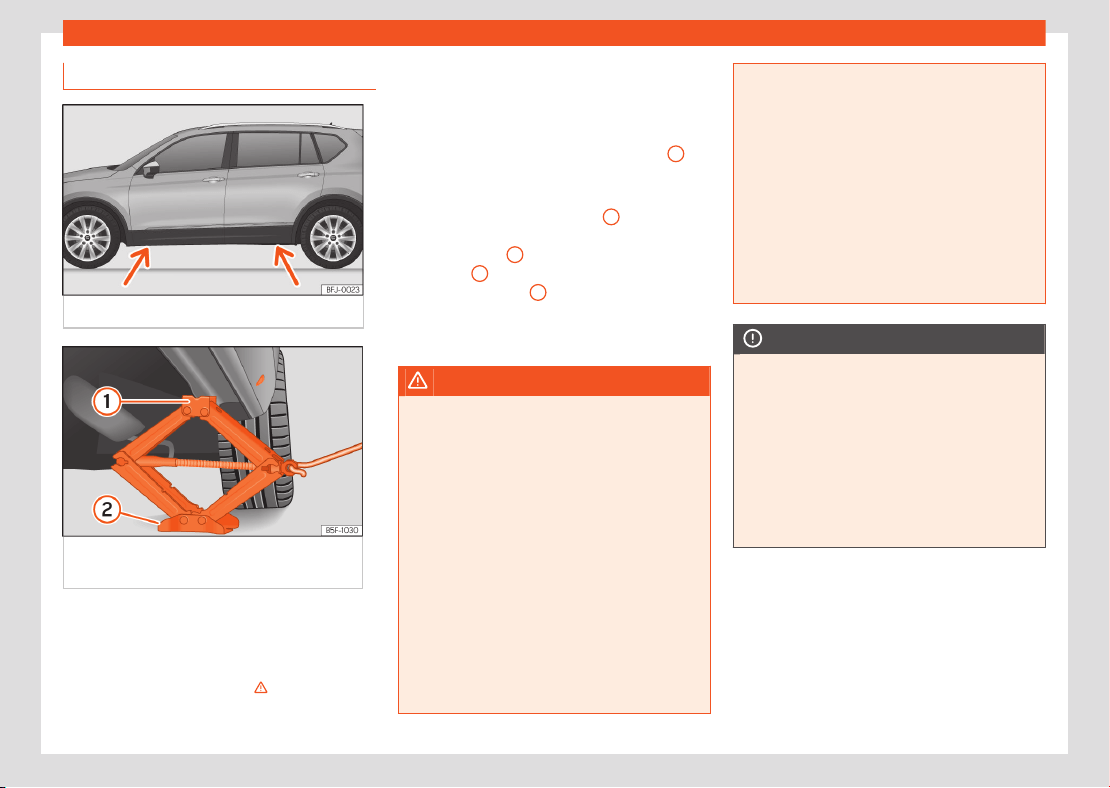 BFJ-0023

1

2

B5F-1030