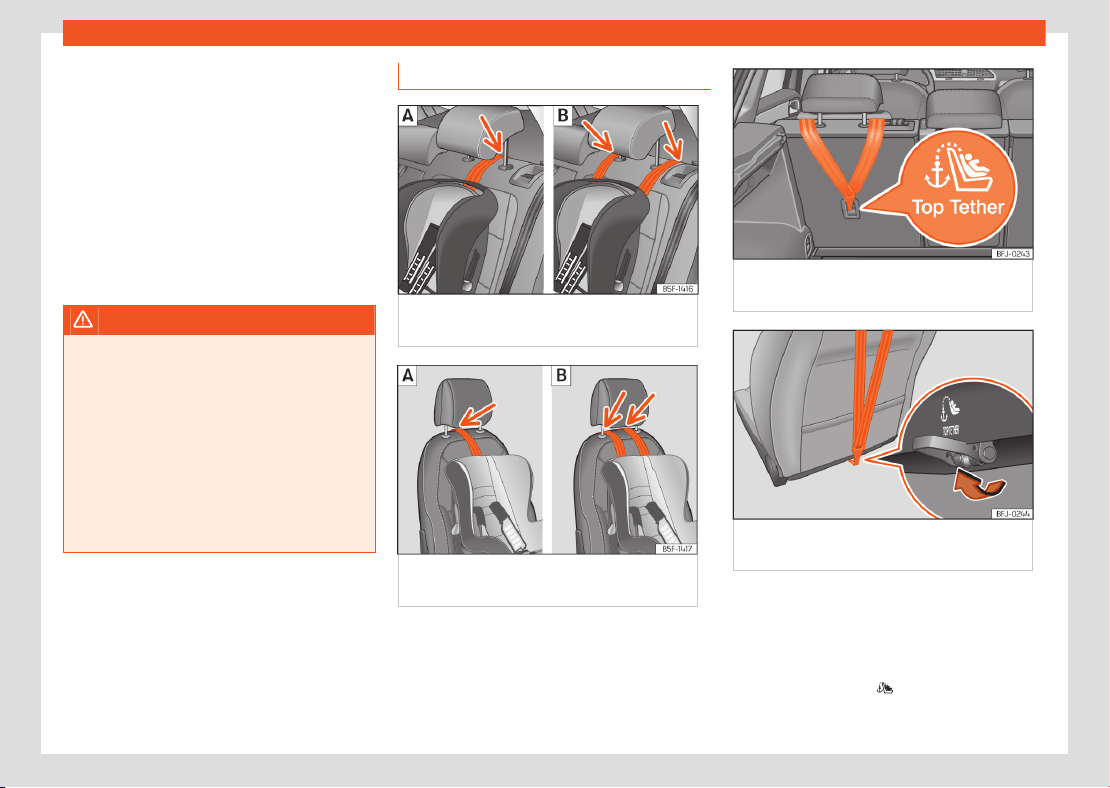 A

B

B5F-1416

A

B

B5F-1417

Top Tether

BFJ-0243

TOP TETHER

BFJ-0244