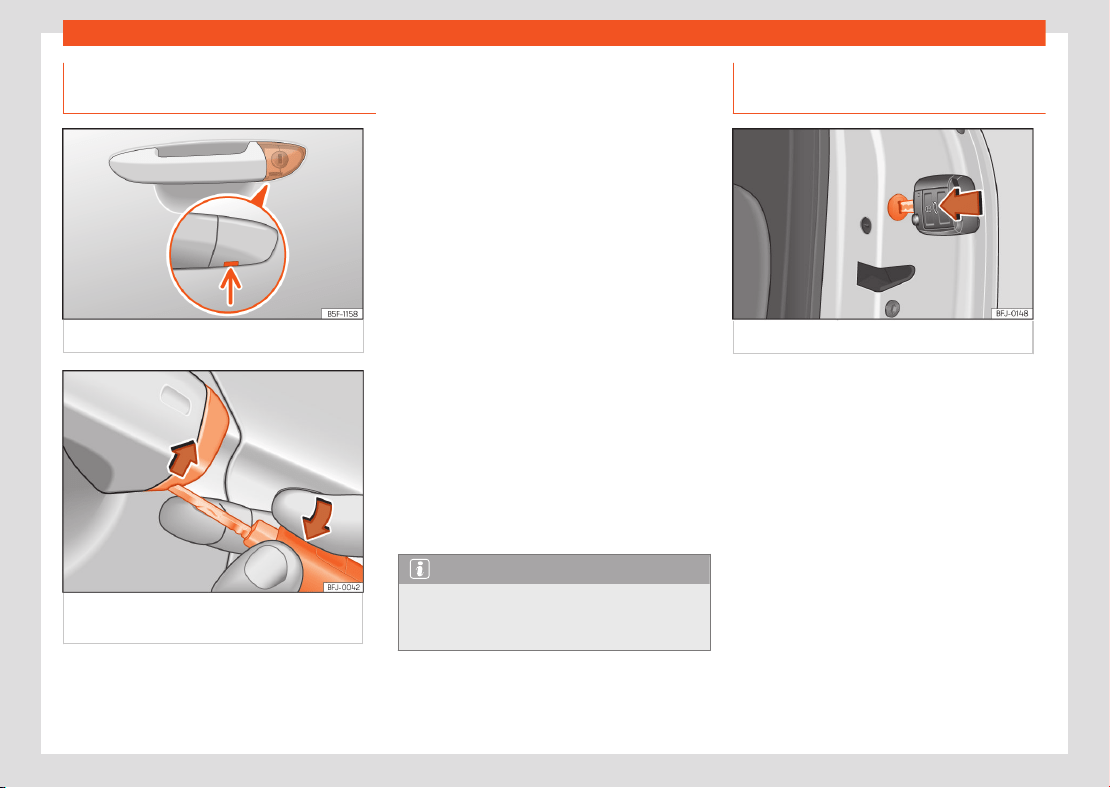 B5F-1158

BFJ-0042

BFJ-0148