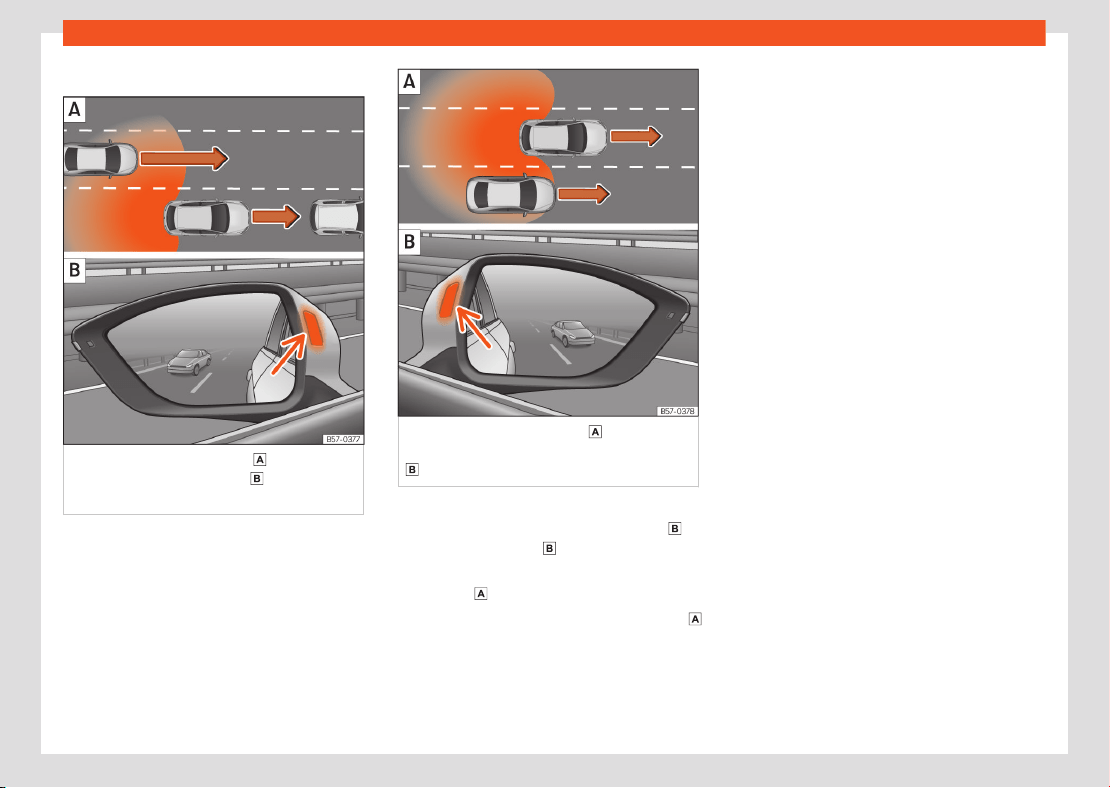 A

B

B57-0377

A

B

A

B

B57-0378

A

B

B

B

A

A