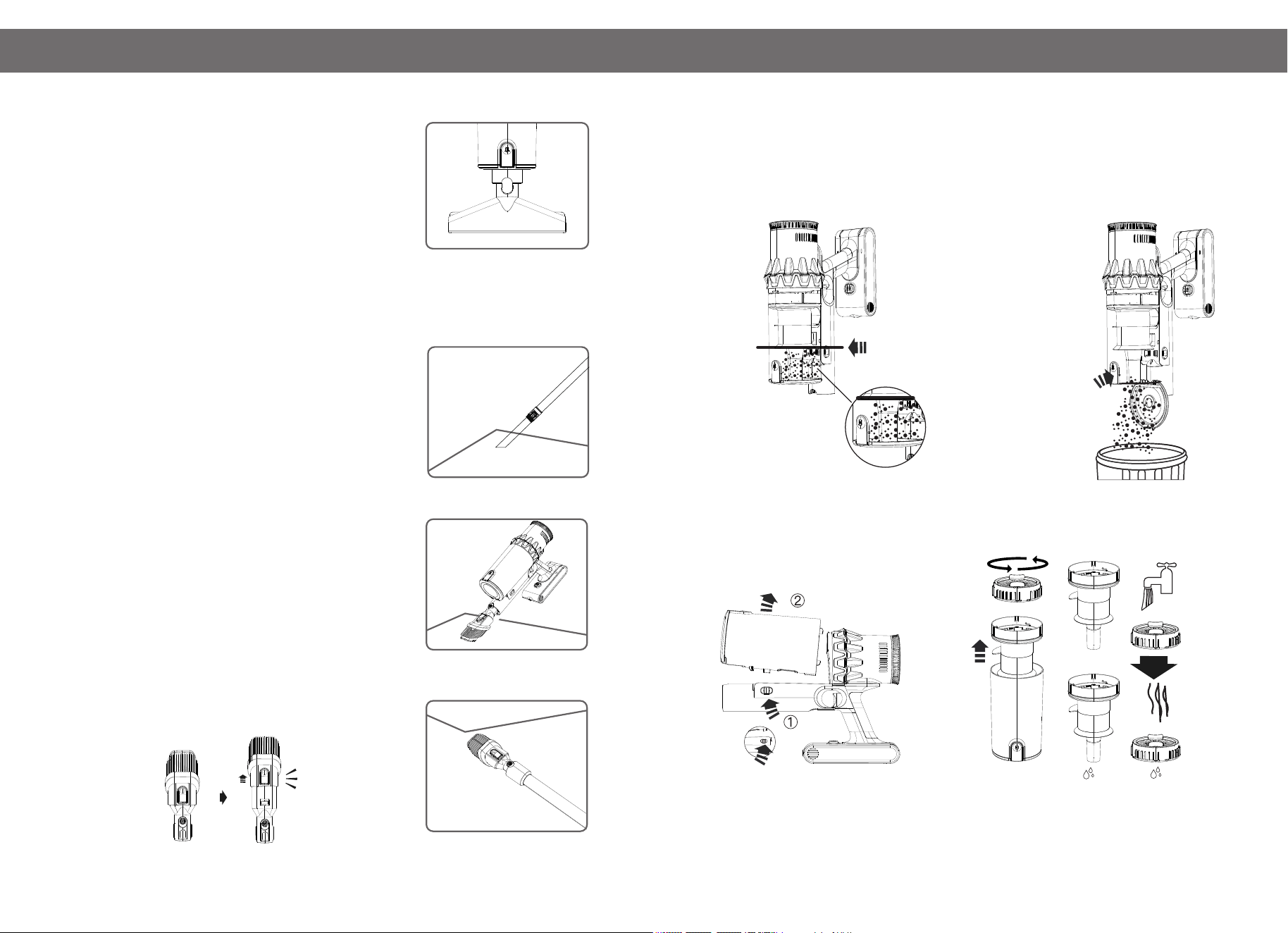 ②

①