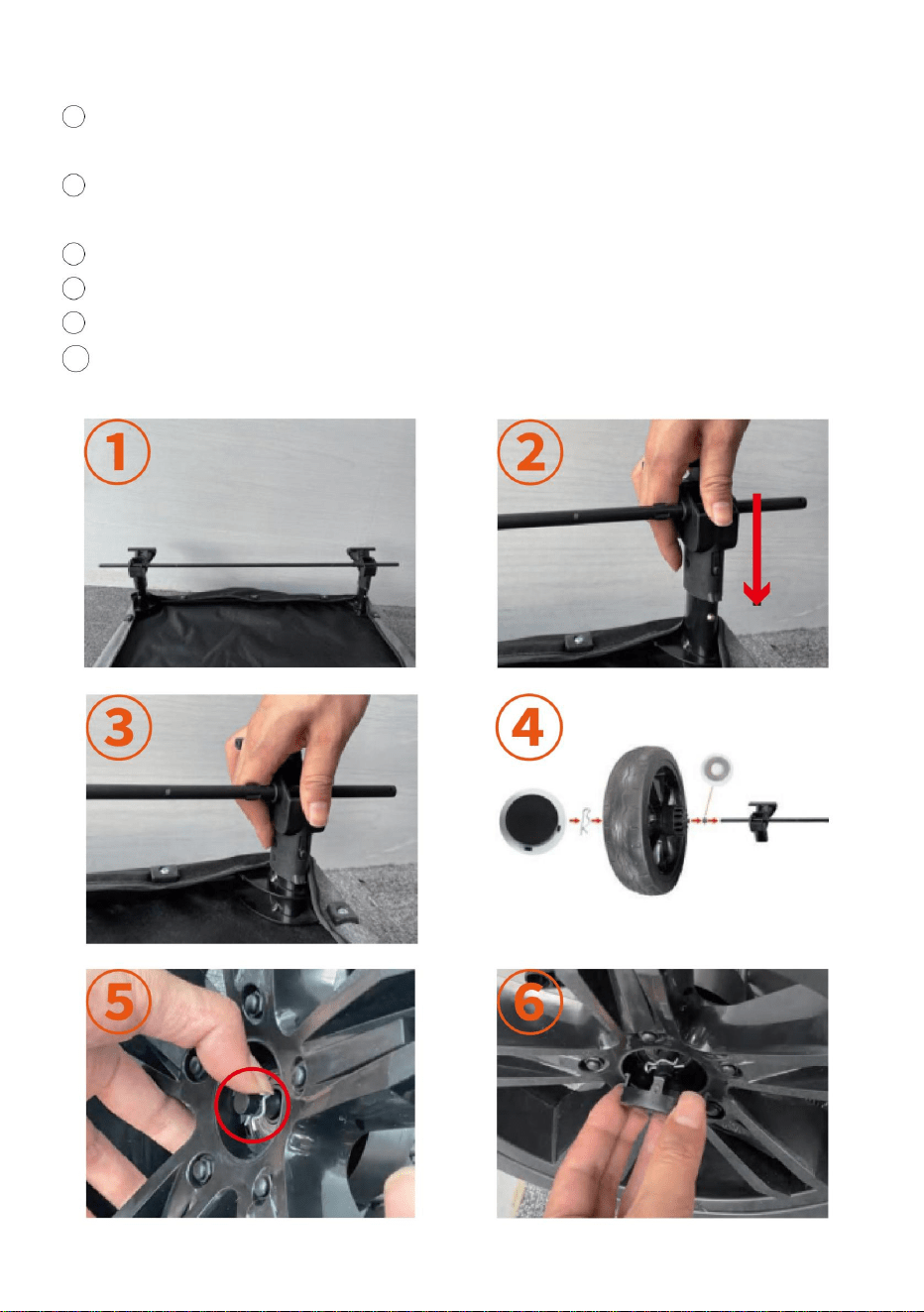 1

2

3

4

5

6