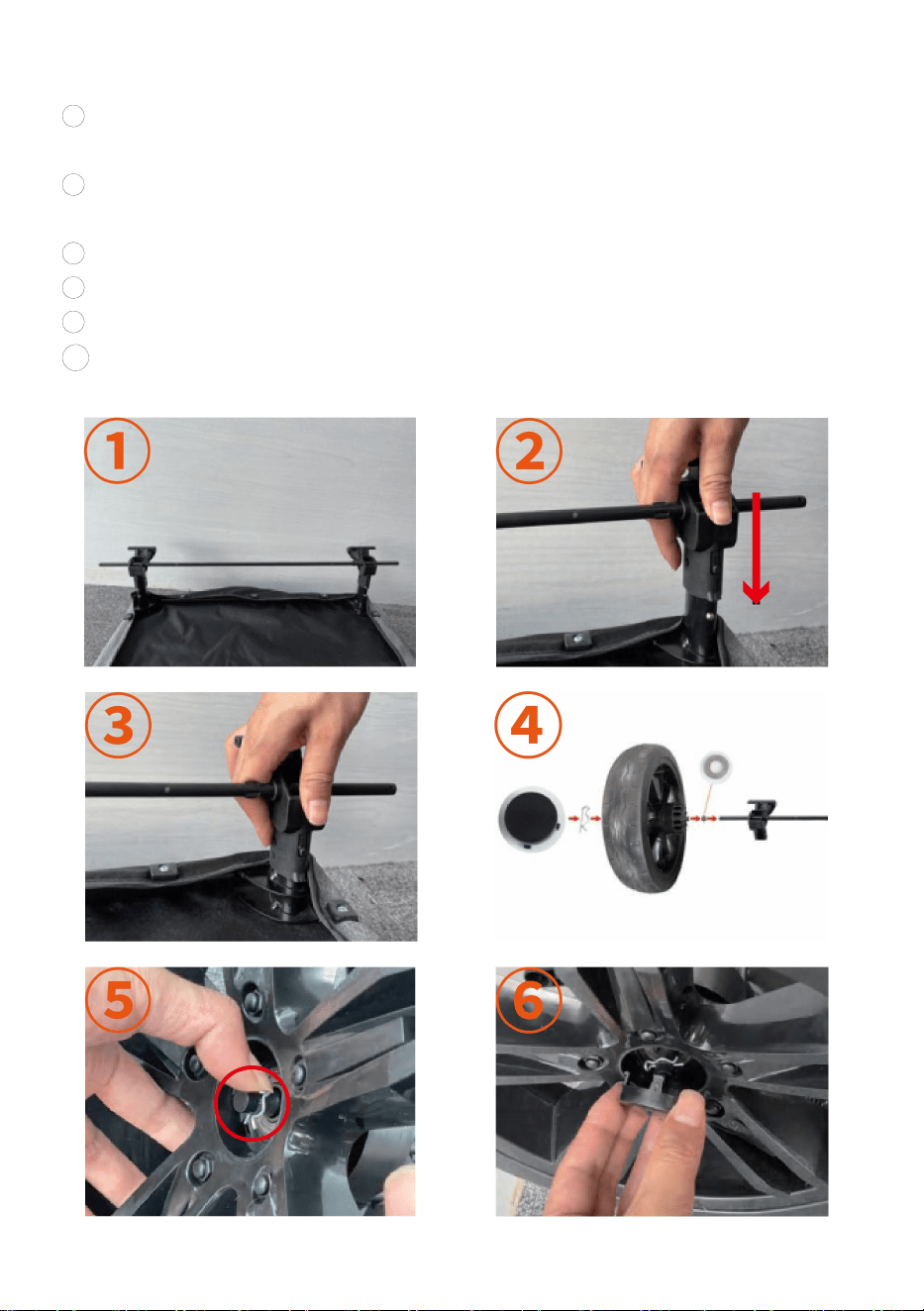 1

2

3

4

5

6