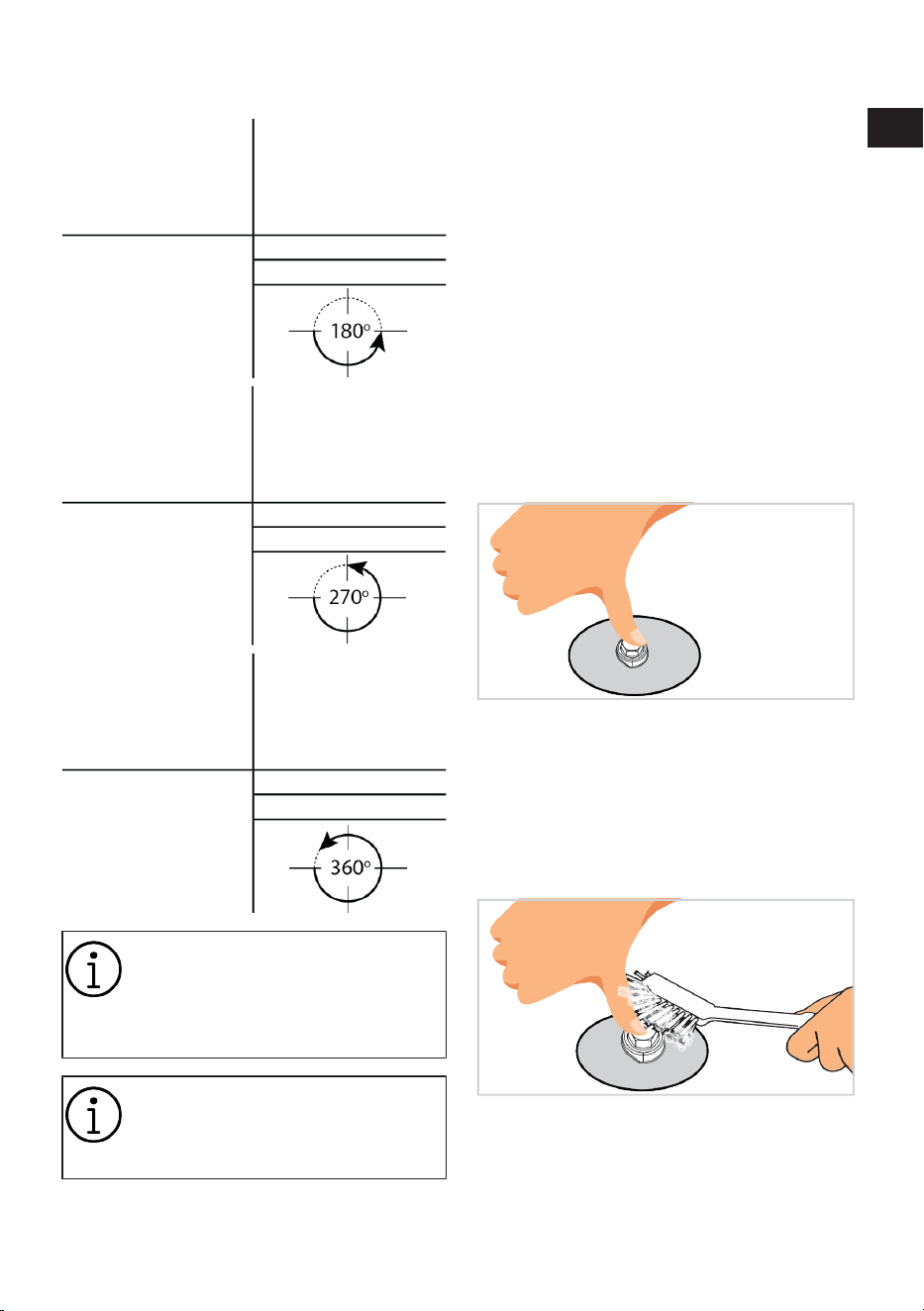 180°

270°

360°