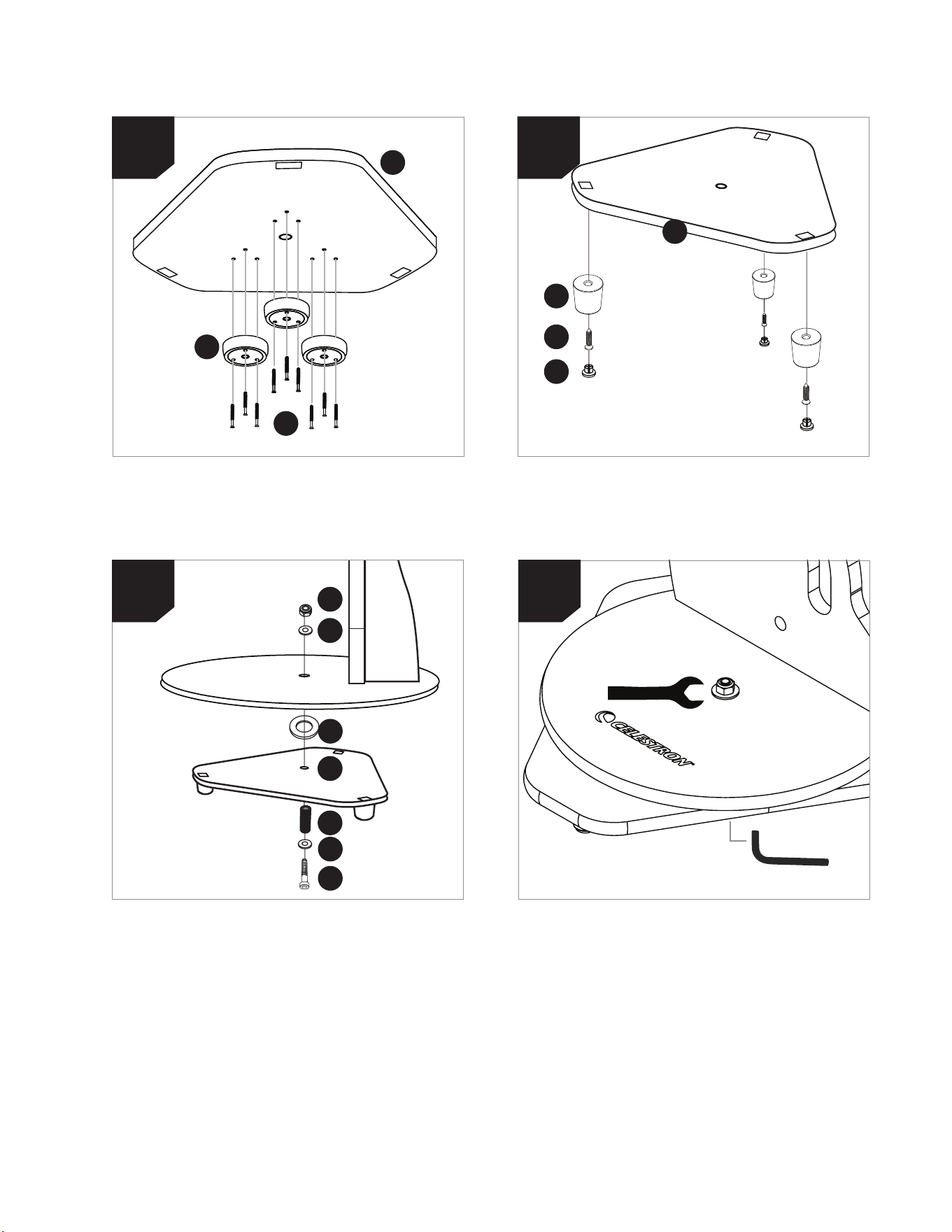 CELESTRON