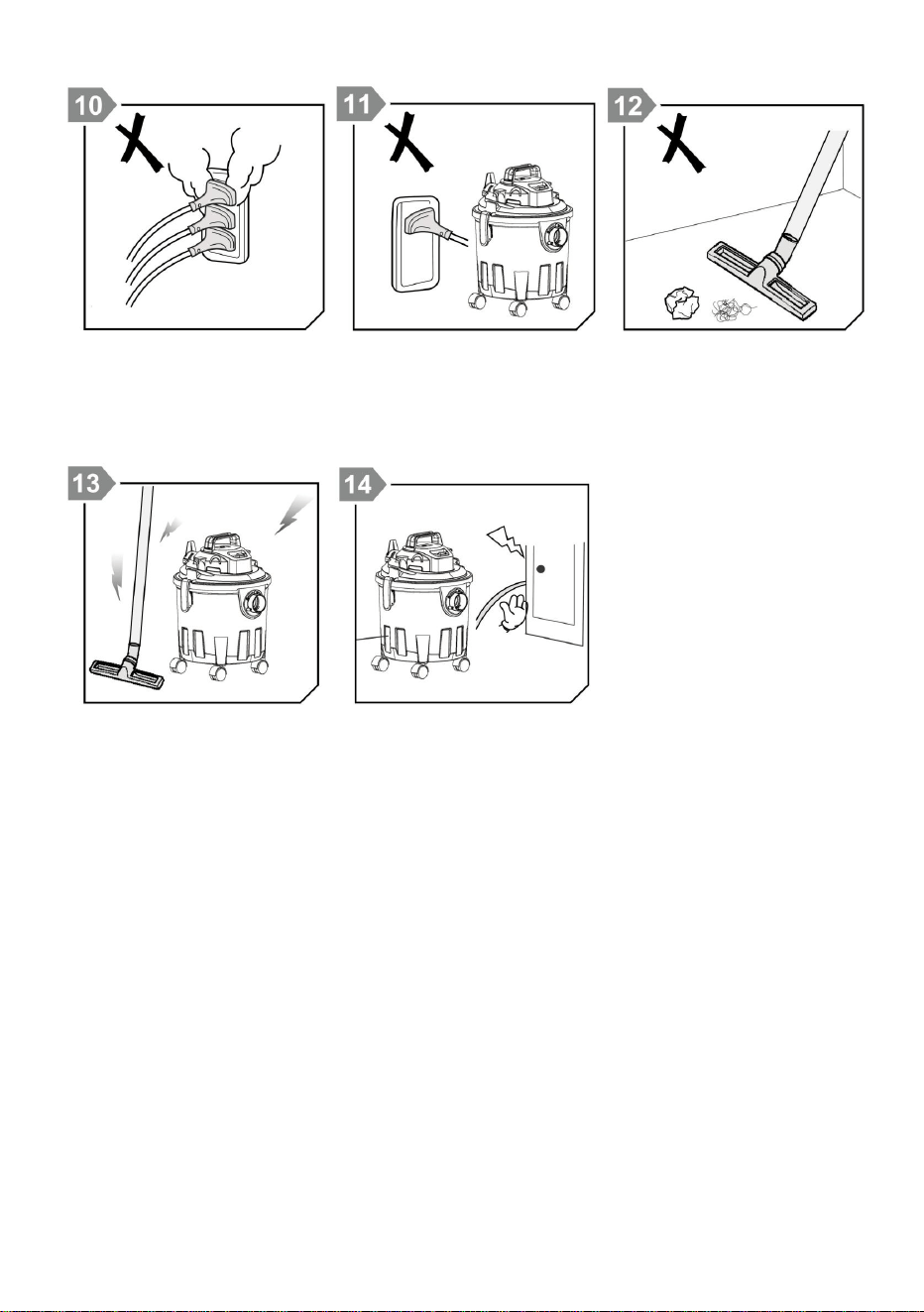 10

11

12

13

14