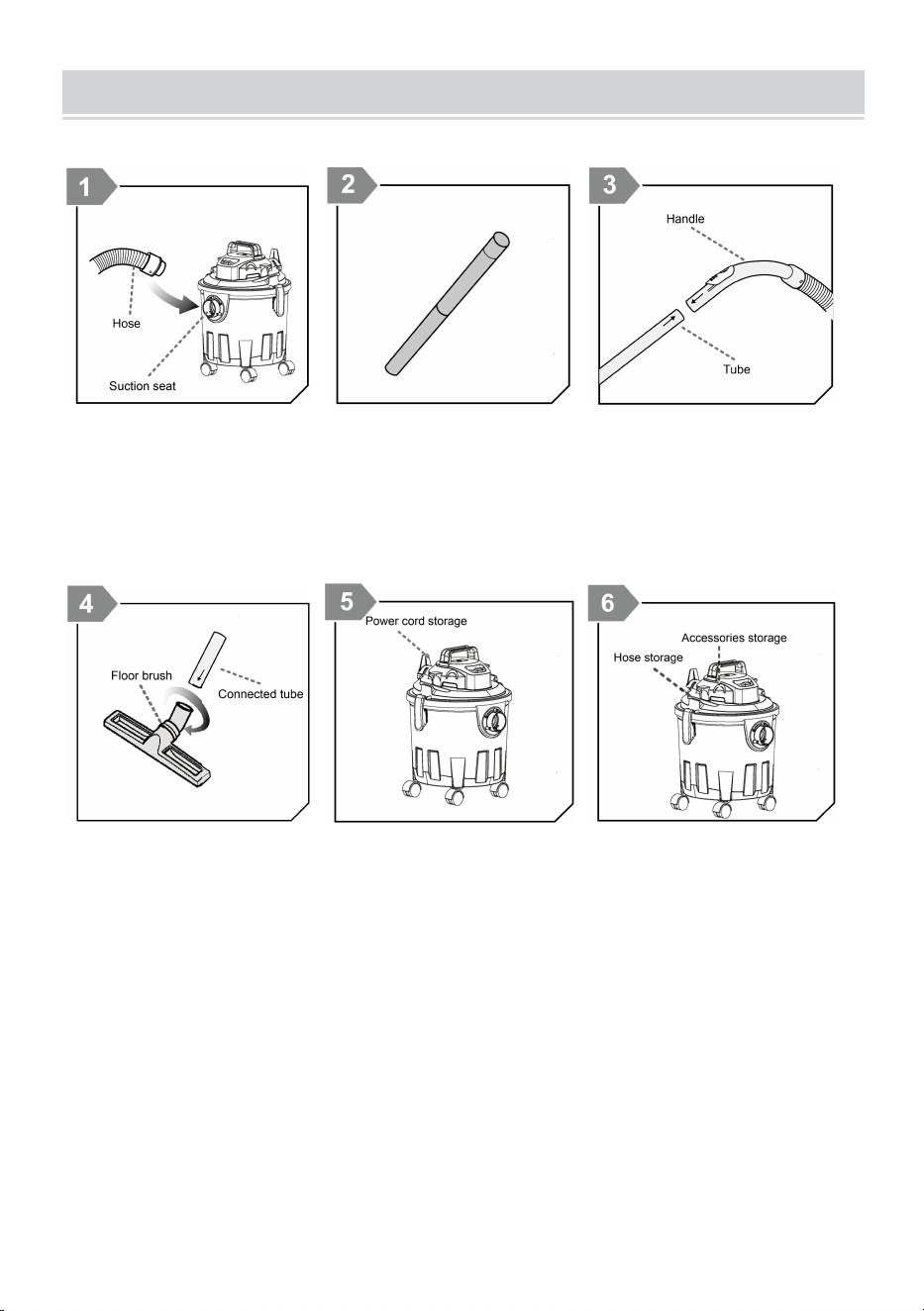 1

Hose

Suction seat

2

3

Handle

Tube

4

Floor brush

Connected tube

5

Power cord storage

6

Accessories storage

Hose storage