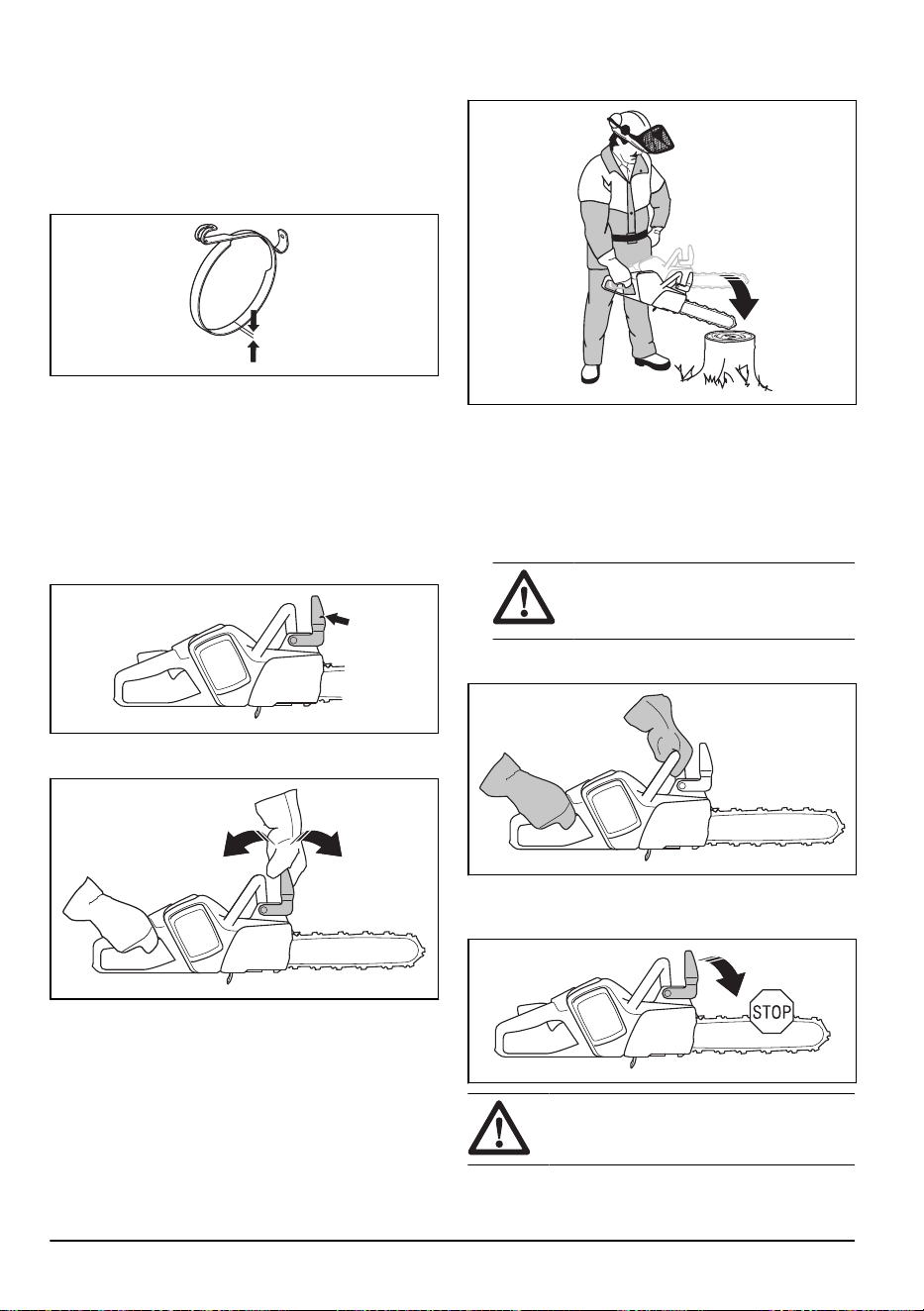 STOP