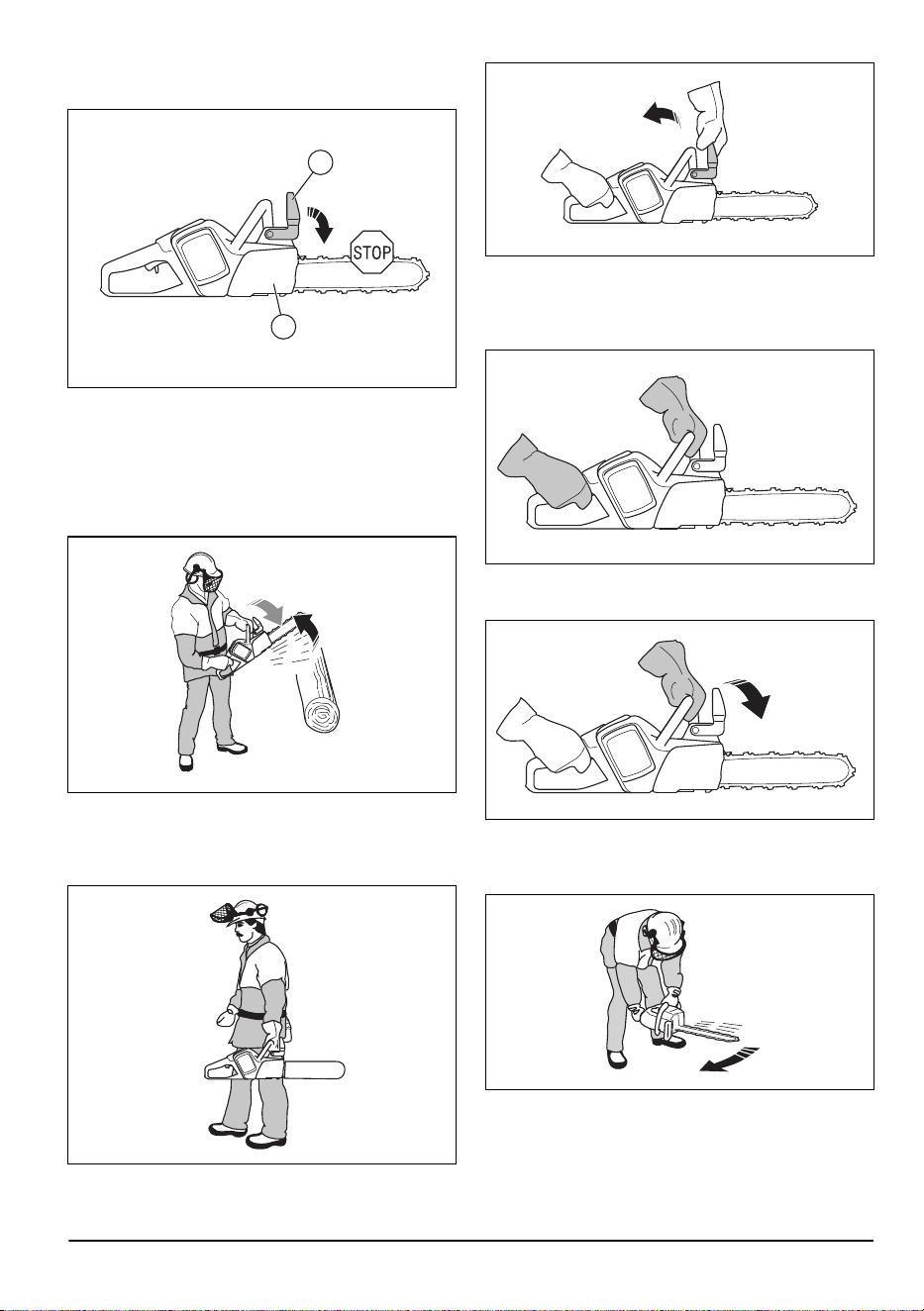 STOP