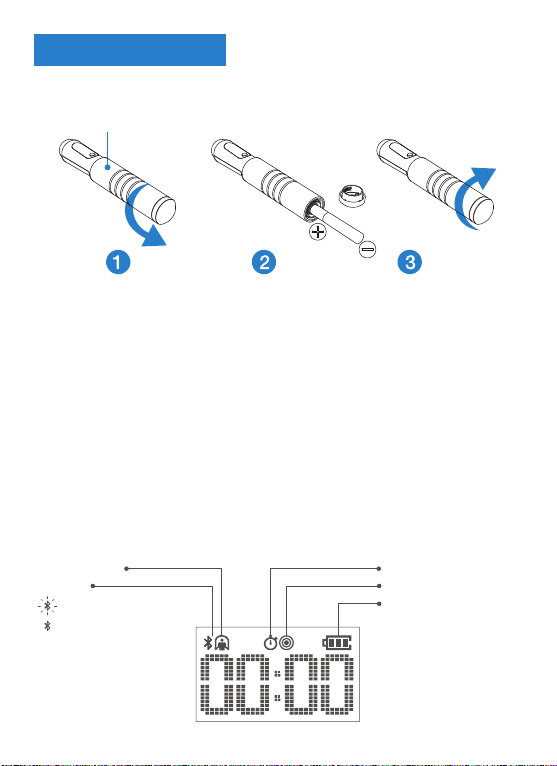 1

2

3

00:00