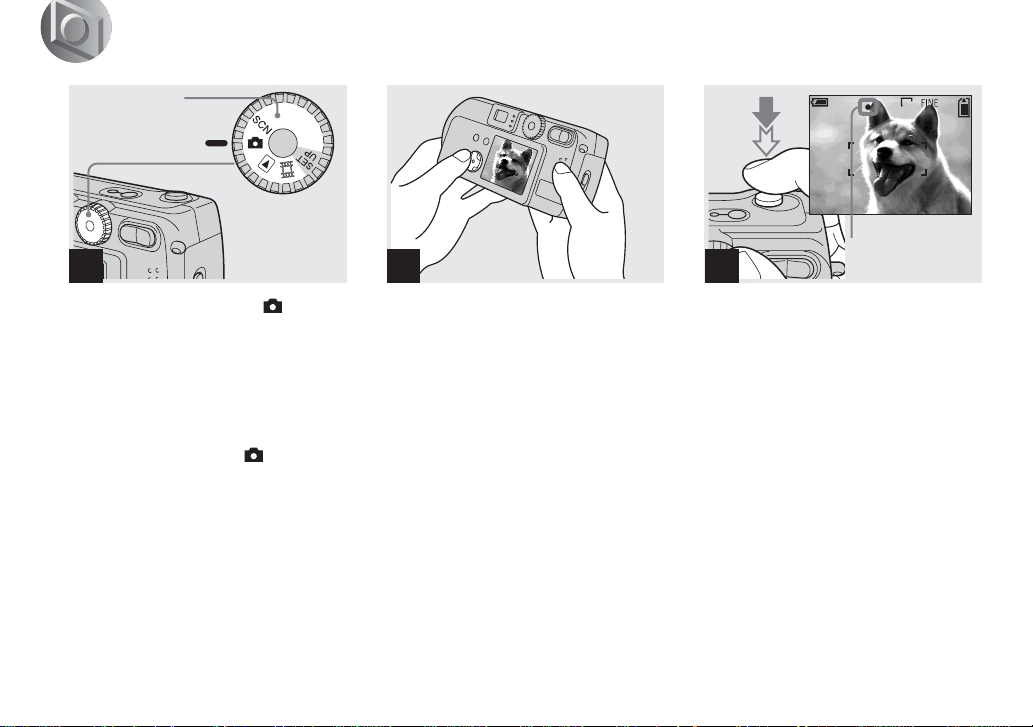 SCN

SET

FINE