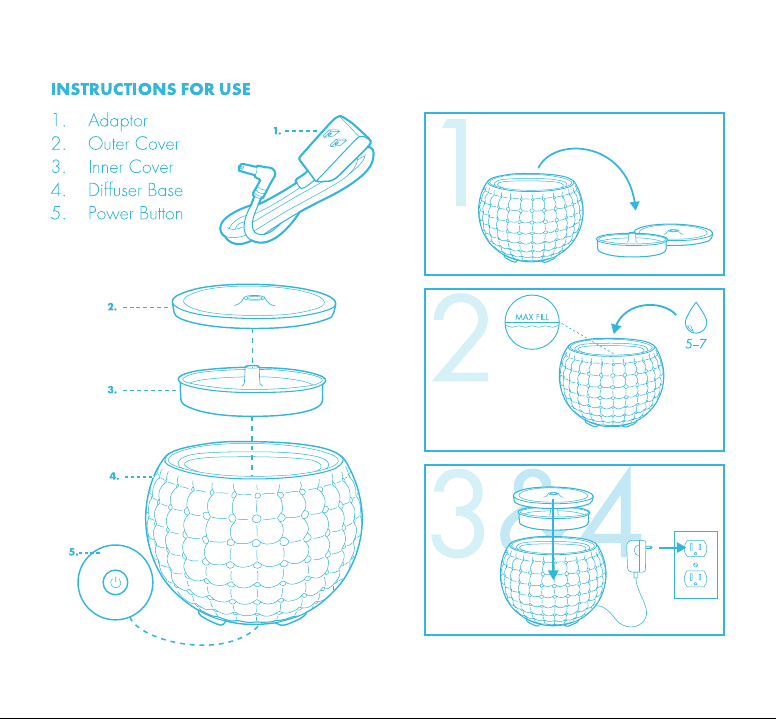 INSTRUCTIONS FOR USE

1. Adaptor
2. Outer Cover
3. Inner Cover
4. Diffuser Base
5. Power Button

1.

2.

3.

4.

5.

1

2

MAX FILL

5–7

3&4