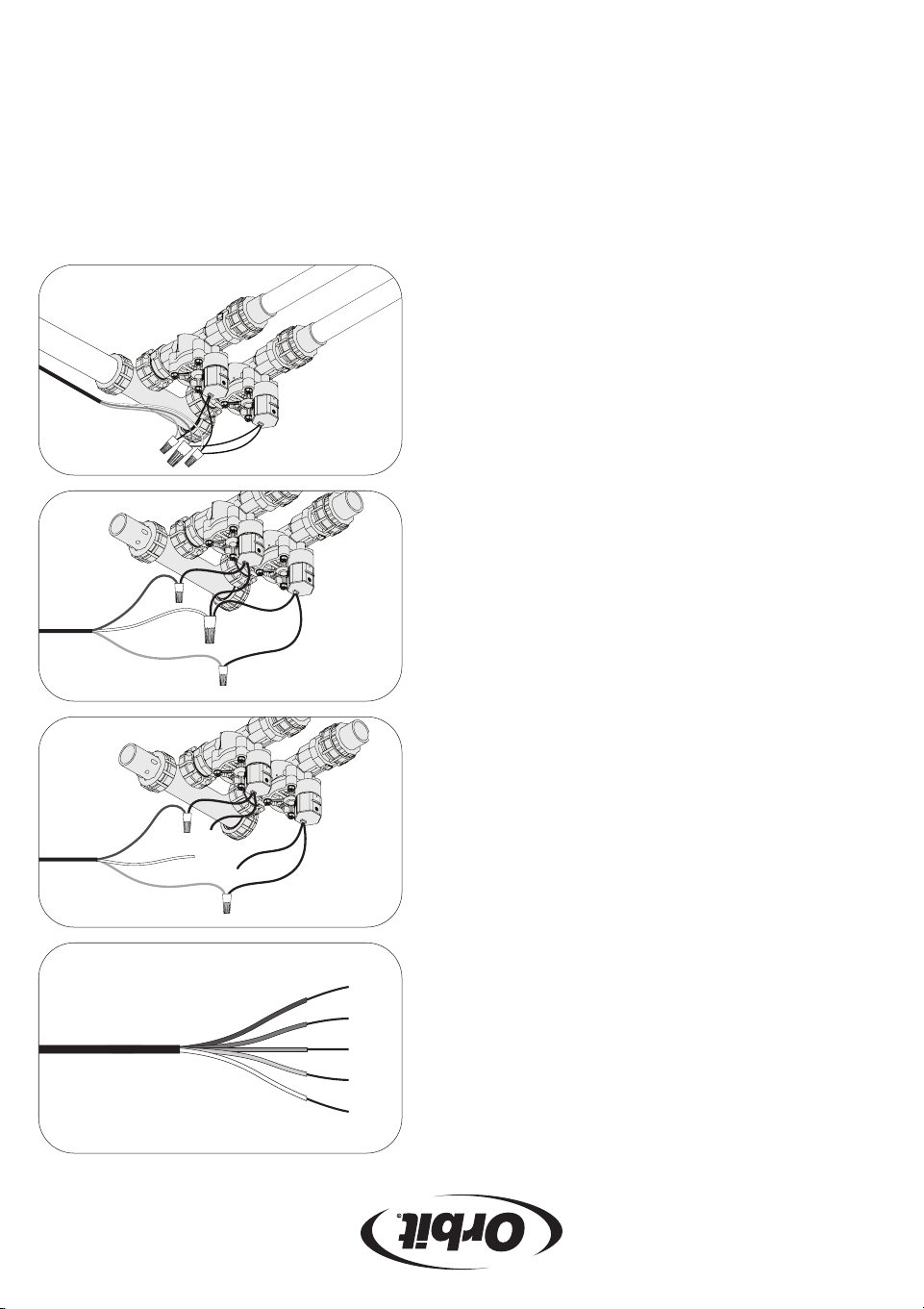 Orbit®